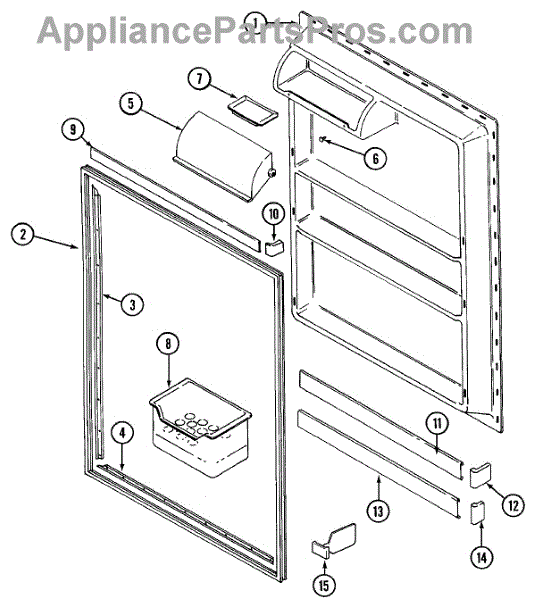 AppliancePartsPros.com

1
7
5
9
6
10
2
3
8
4
11
12
13
14
15