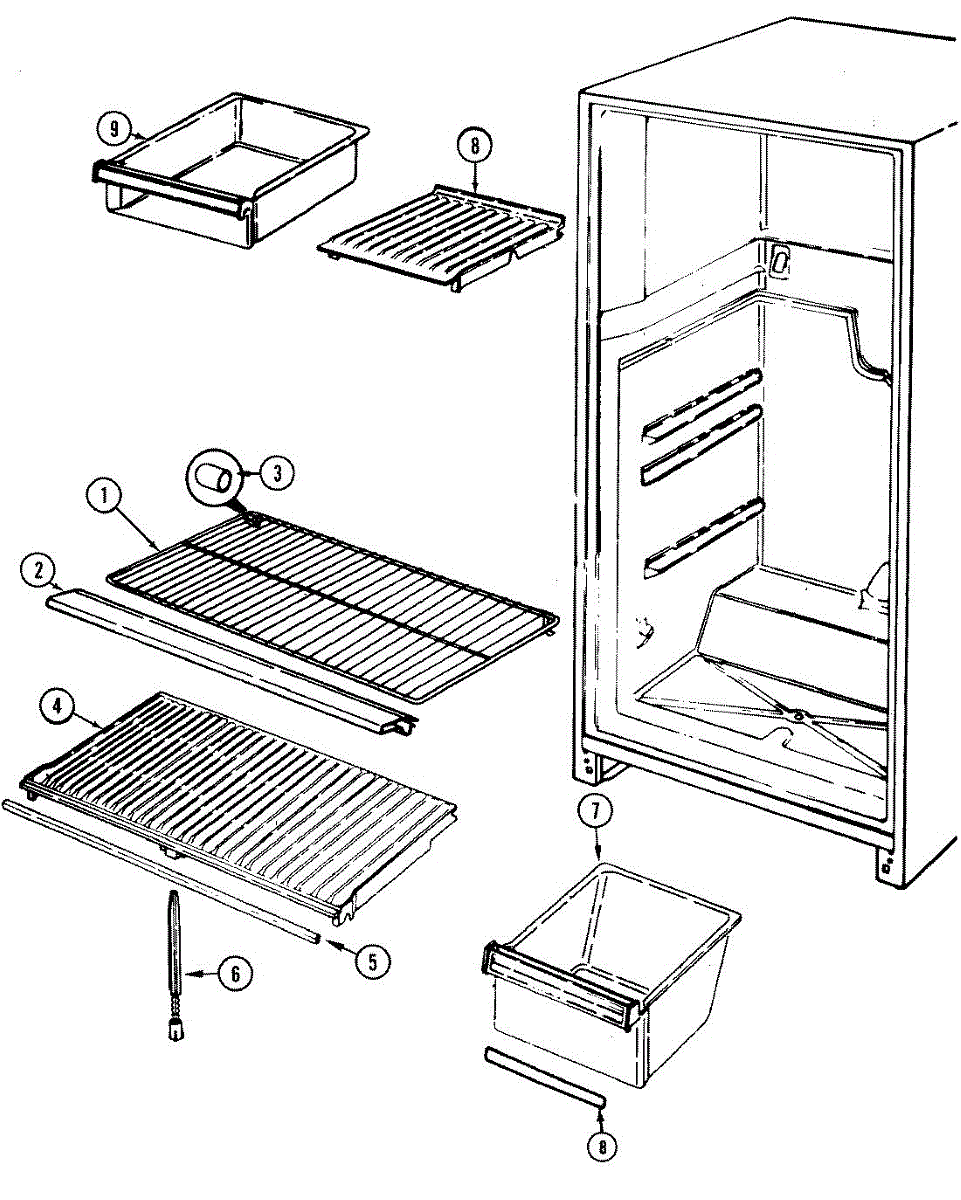 9
8
3
1
2
4
7
5
6
8