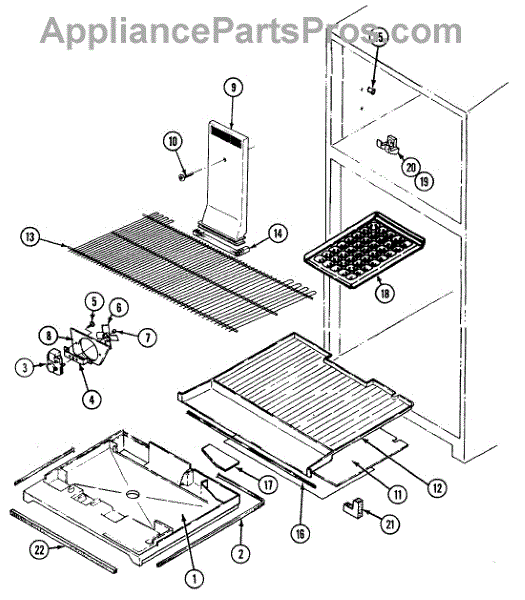 AppliancePartsPros.com

5
9
10
20
19
13
14
18
5
6
8
7
3
4
17
12
11
16
21
22
2
1