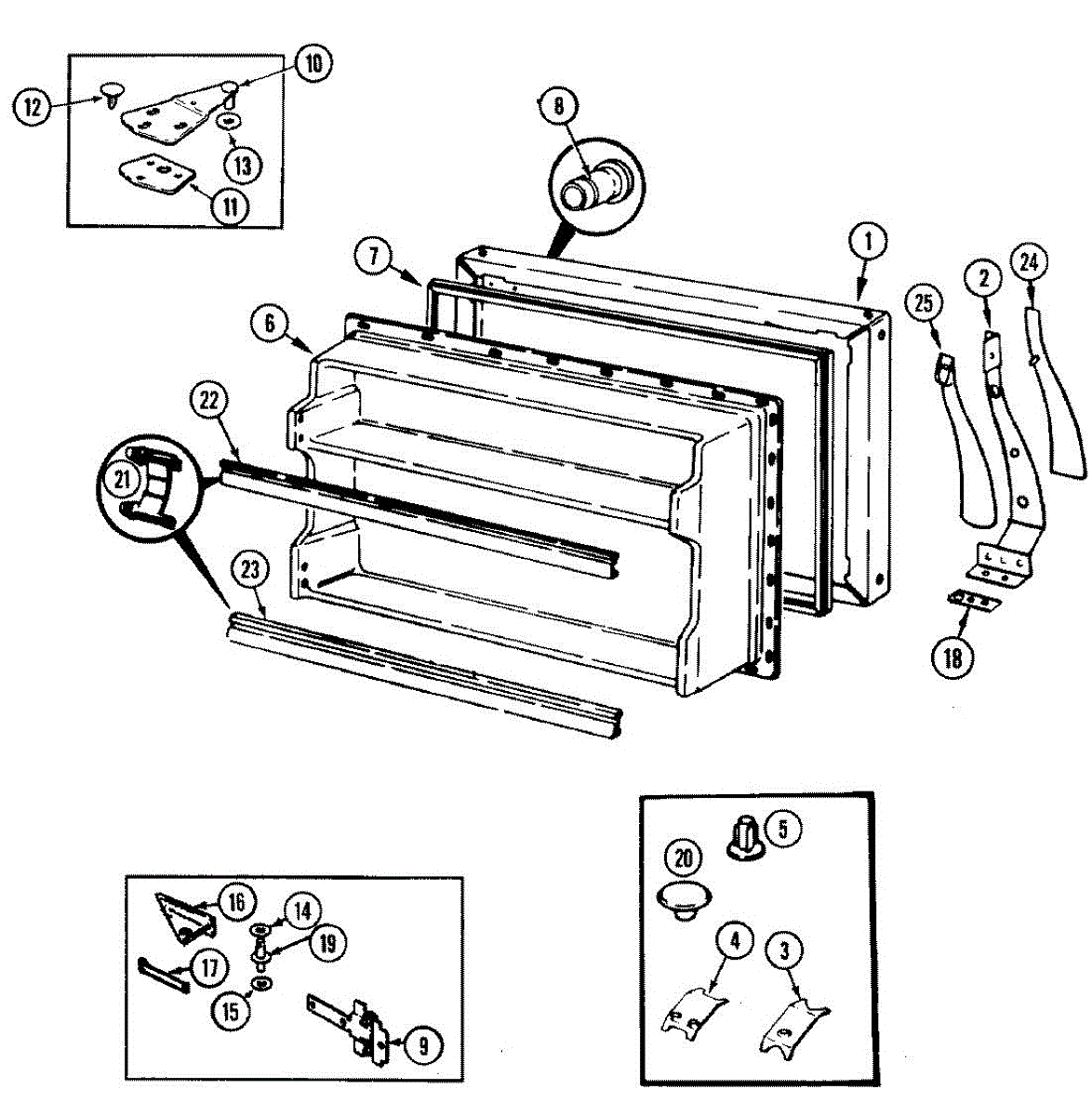 12
10
13
11
8
7
1
25
2
24
6
22
21
23
18
5
20
4
3
16
14
19
17
15
9