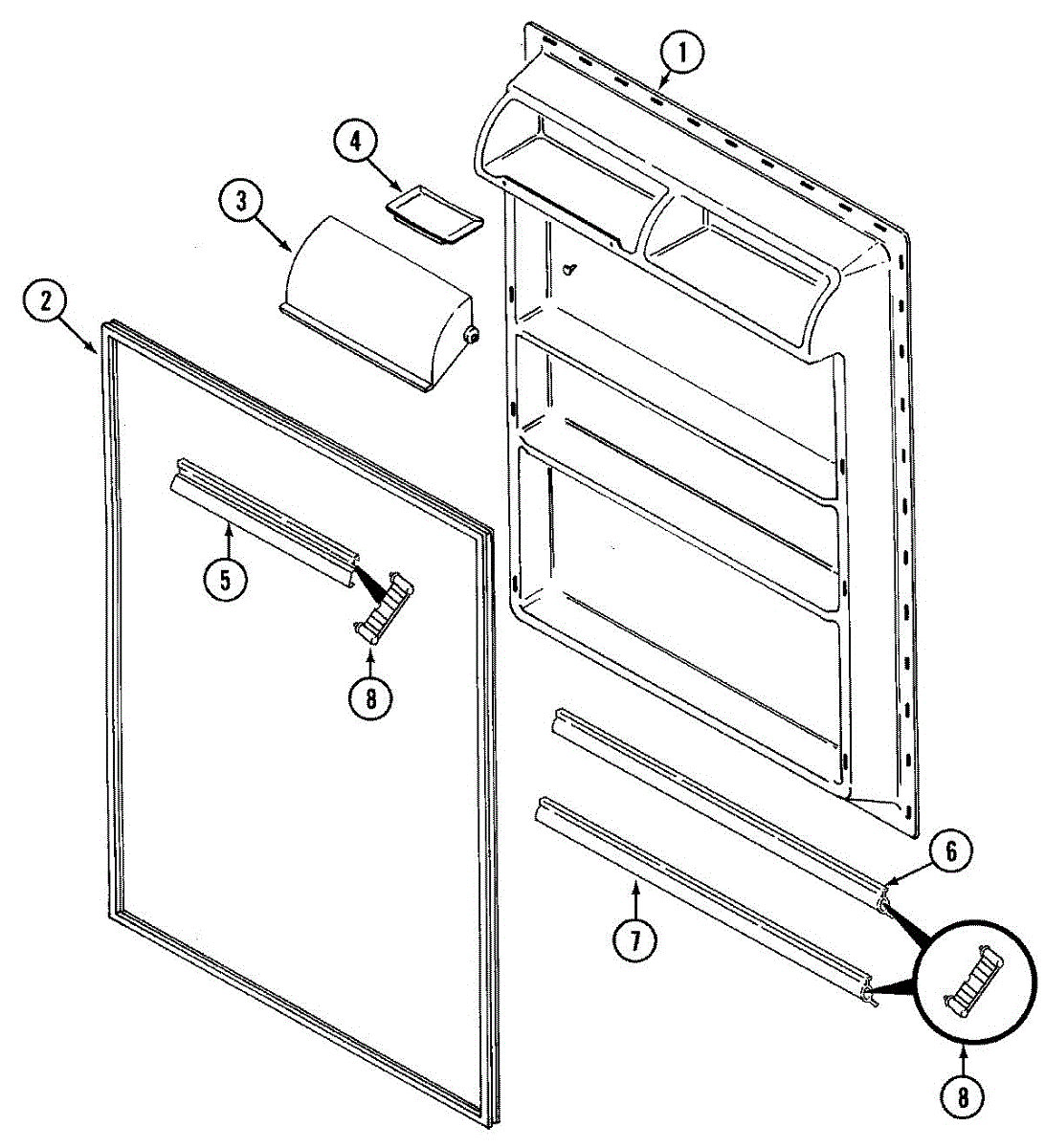 1
4
3
2
5
8
6
7
8