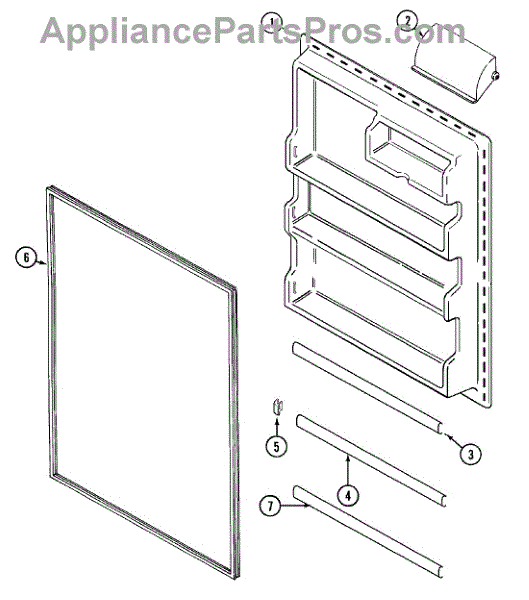 AppliancePartsPros.com

1
2
6
5
3
4
7