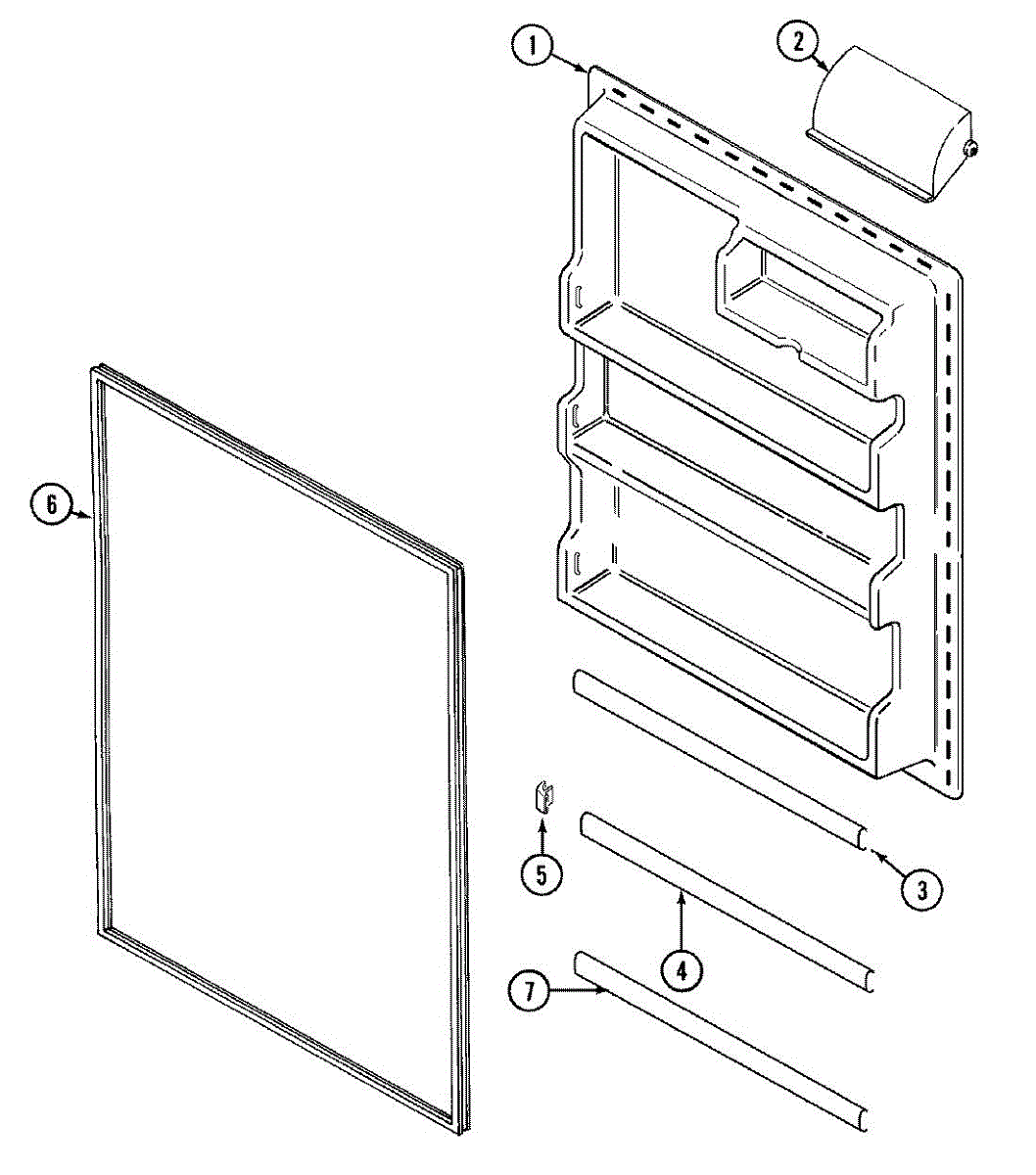 1
2
6
5
3
4
7