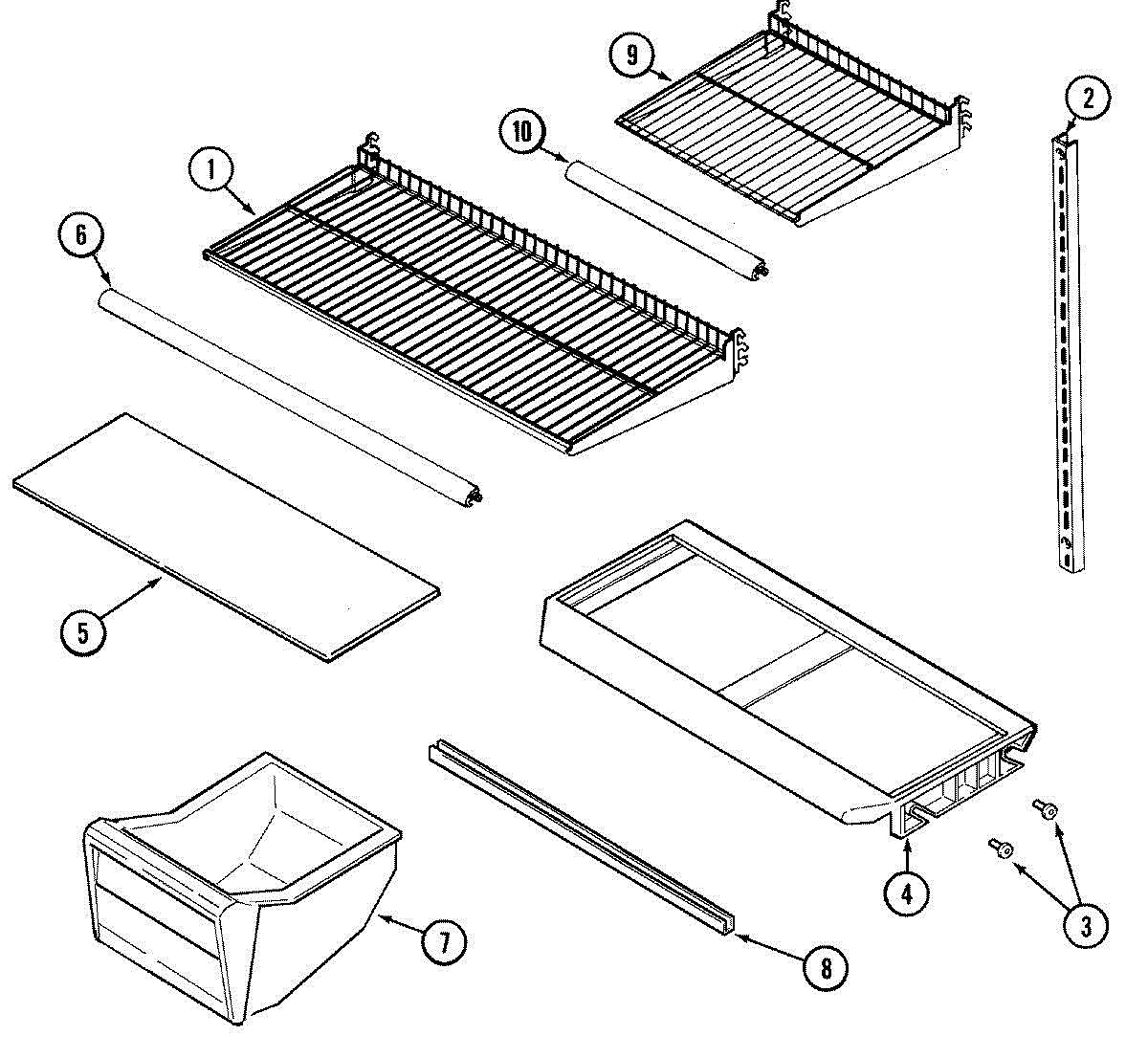 9
2
10
1
6
5
4
3
7
8