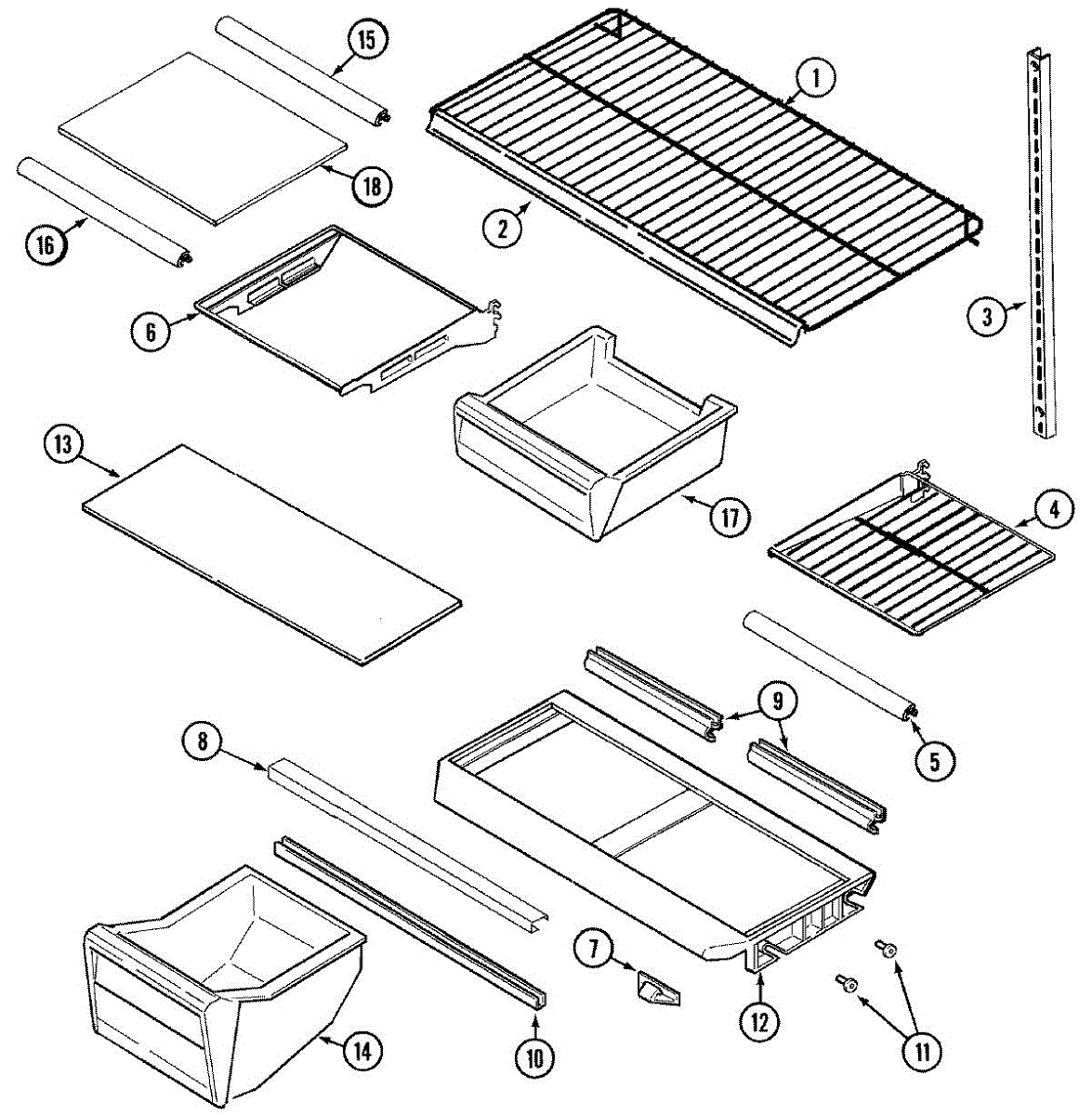 15
1
18
2
16
3
6
13
17
4
9
5
8
7
12
11
14
10