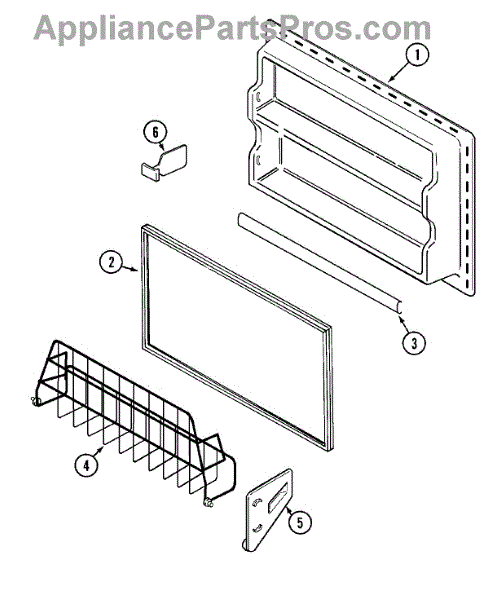 AppliancePartsPros.com

1

6

2

3

4

5