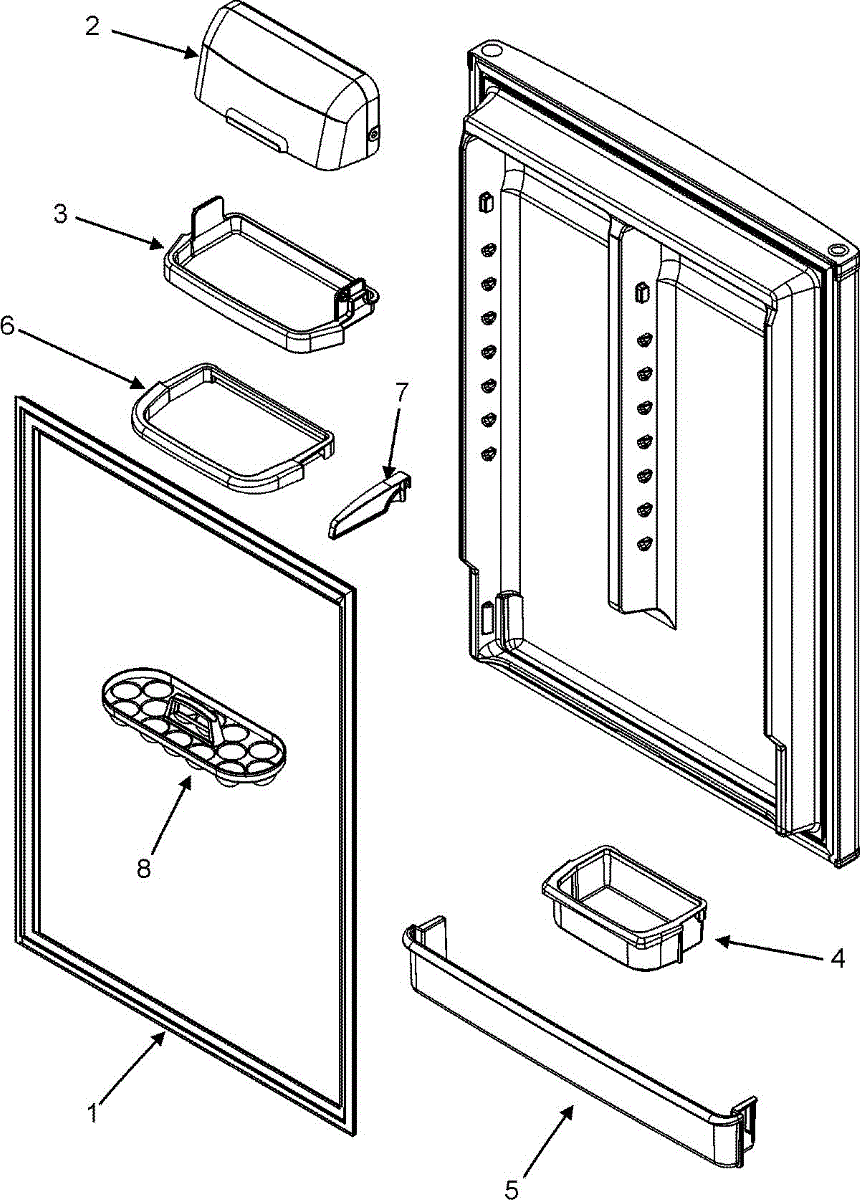 2
3
6
7
8
4
1
5