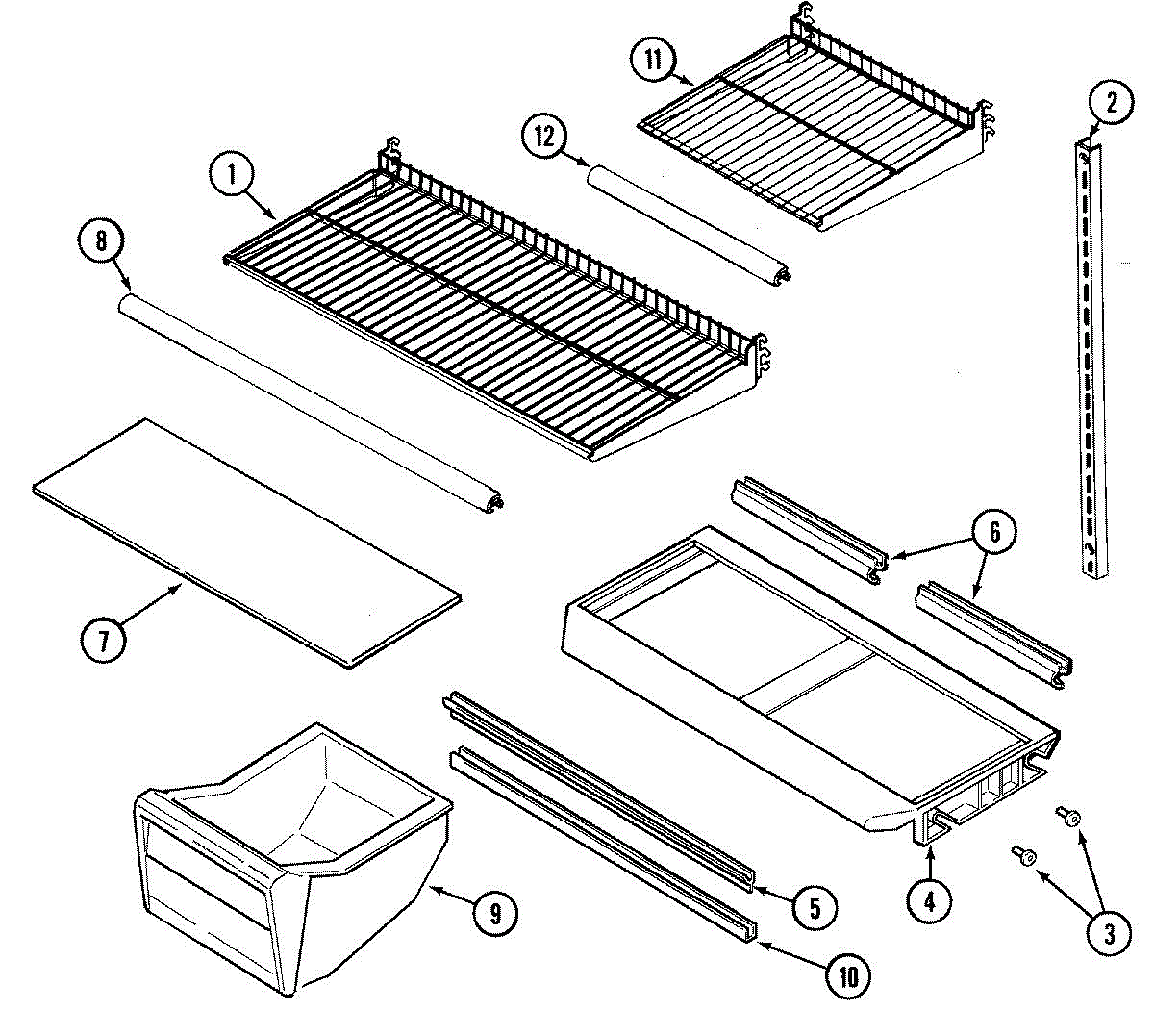 11
2
12
1
8
6
7
9
5
4
3
10