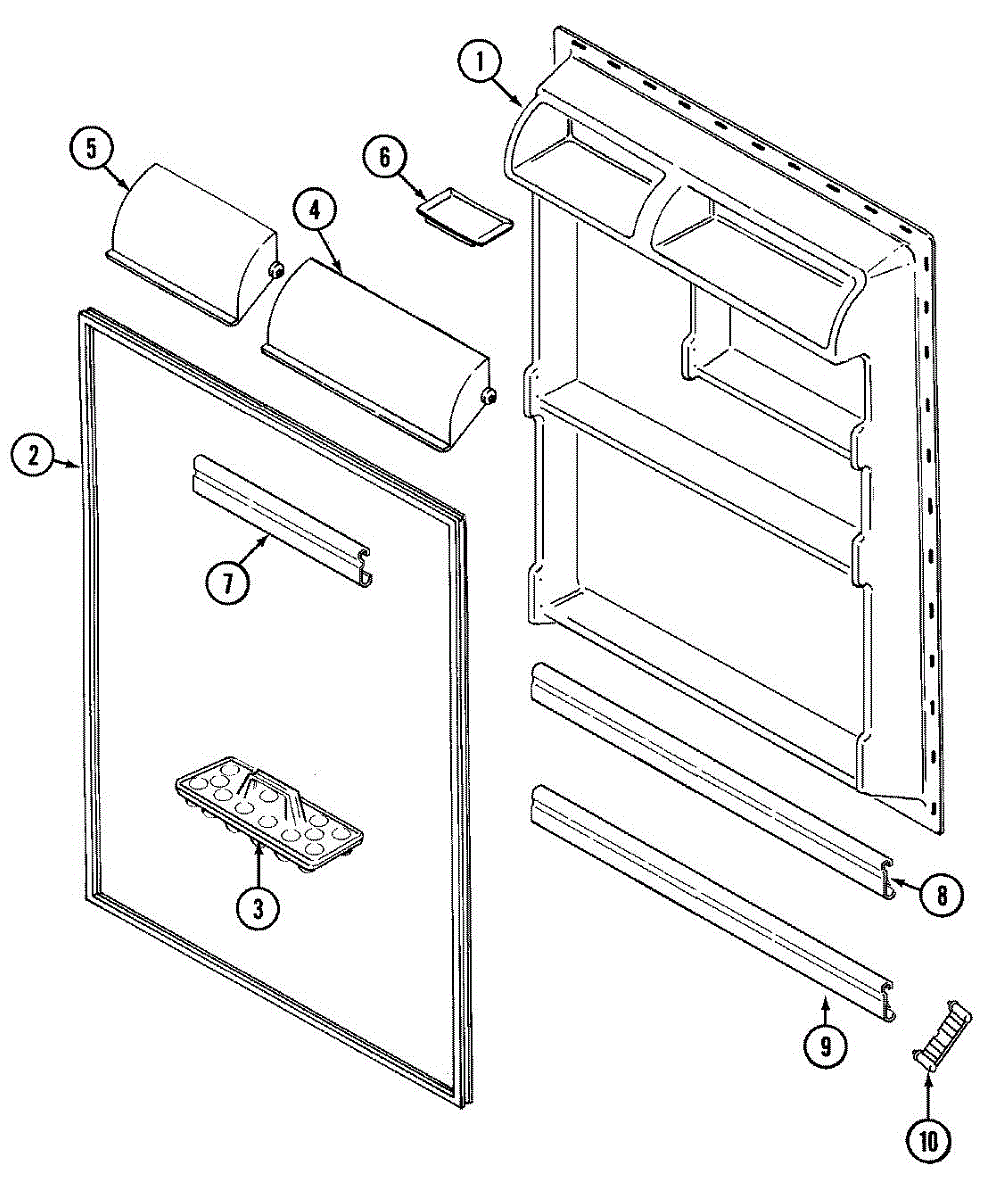 1
5
6
4
2
7
3
8
9
10