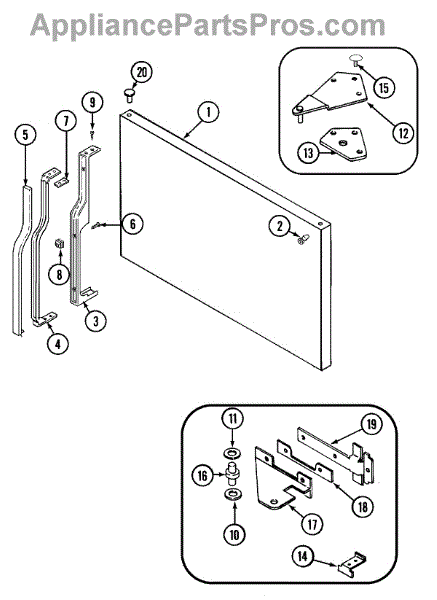 AppliancePartsPros.com

20
9
7
5
1
15
12
13
6
2
8
3
4
11
19
16
18
17
10
14