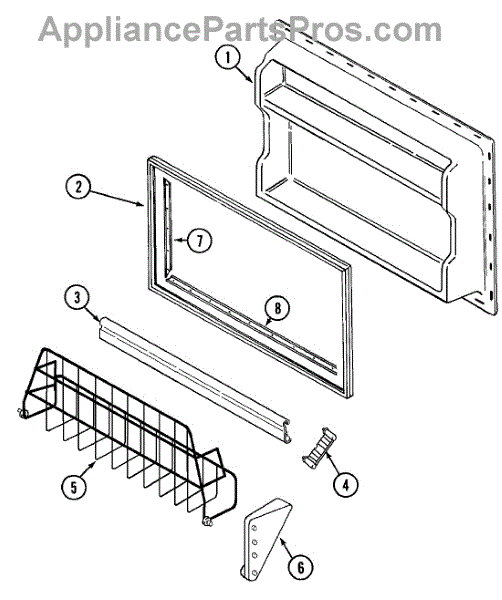 AppliancePartsPros.com

1

2

7

3

8

5

4

6