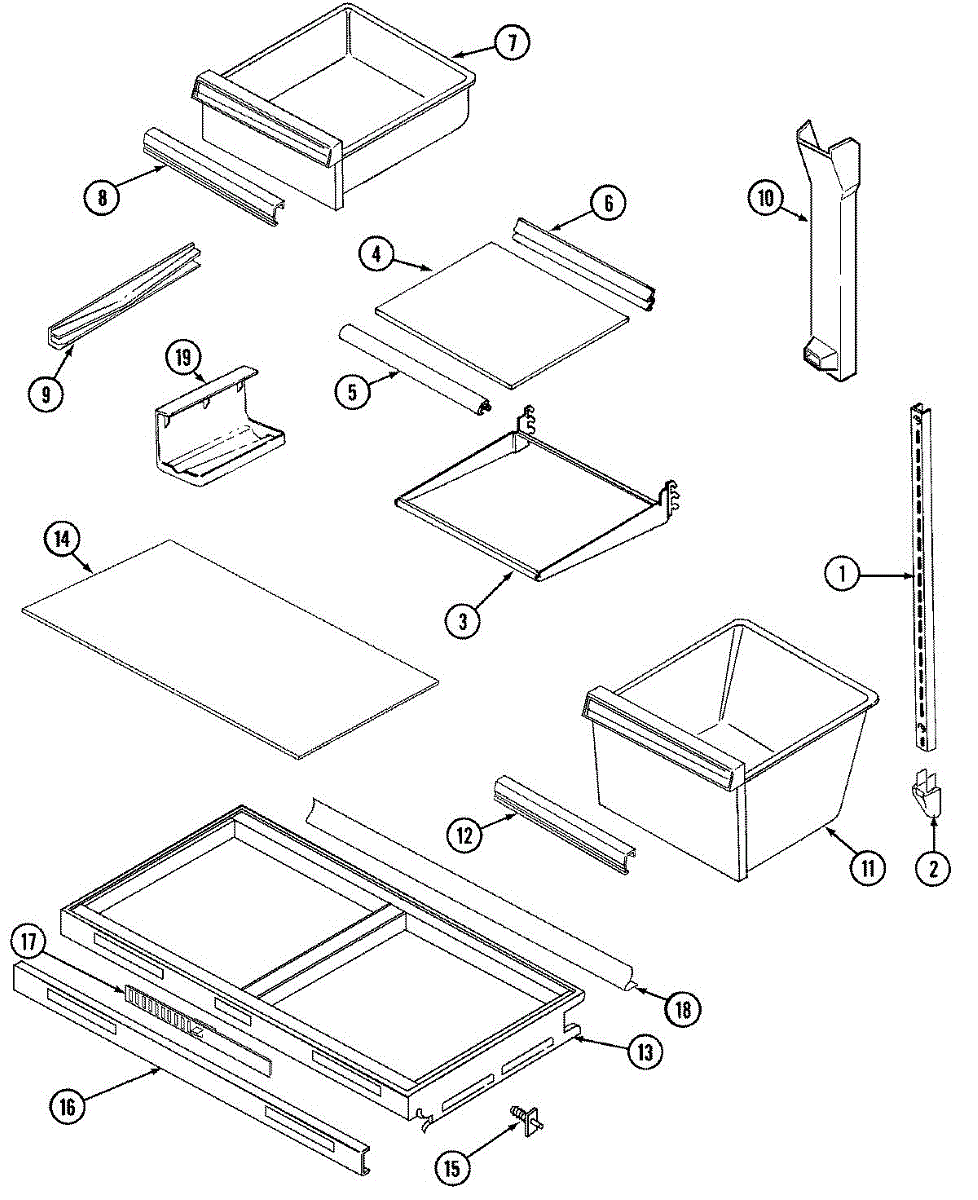 7
8
6
10
4
9
19
5
14
3
1
12
11
2
17
18
13
16
15