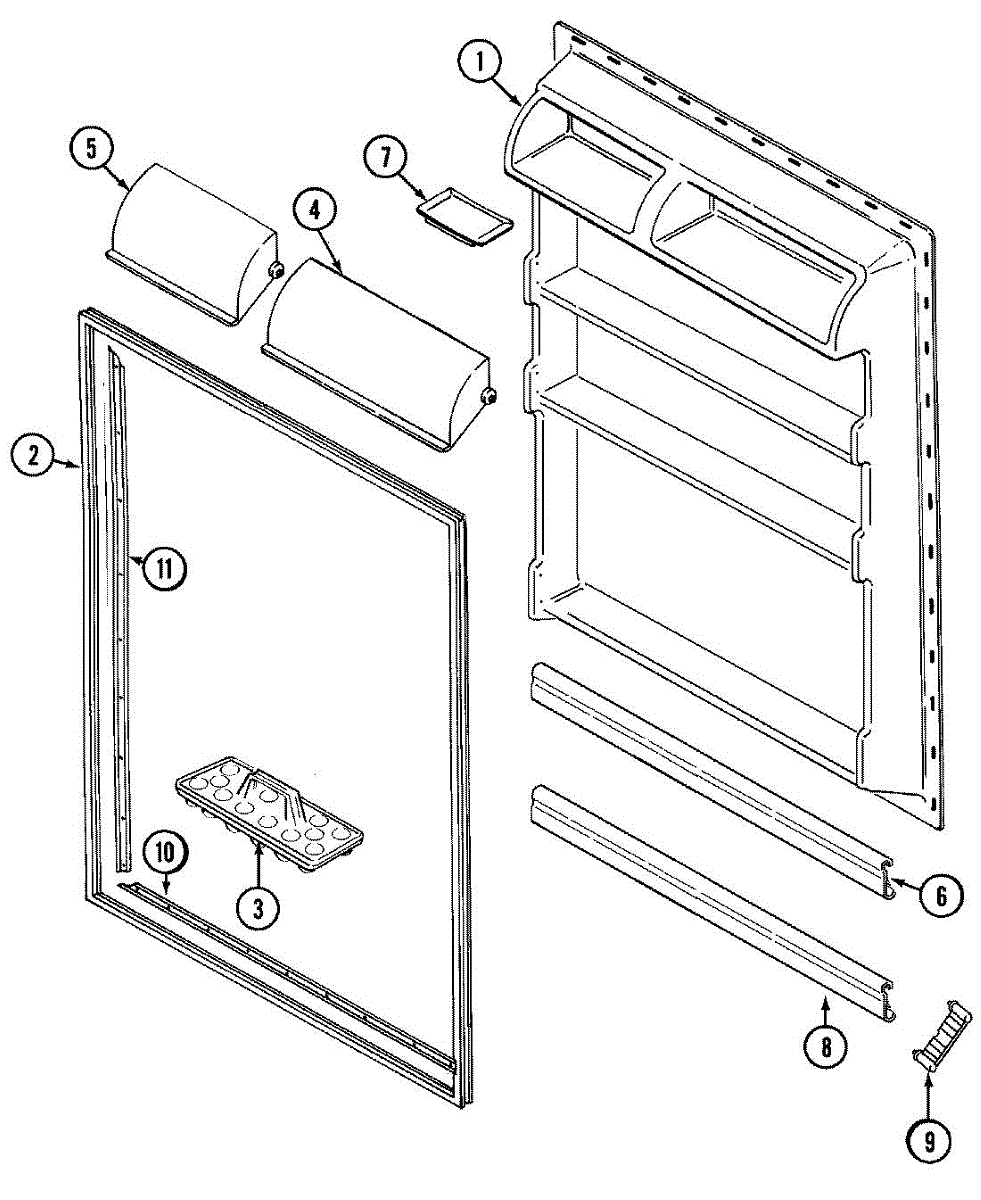 1
5
7
4
2
11
10
3
6
8
9