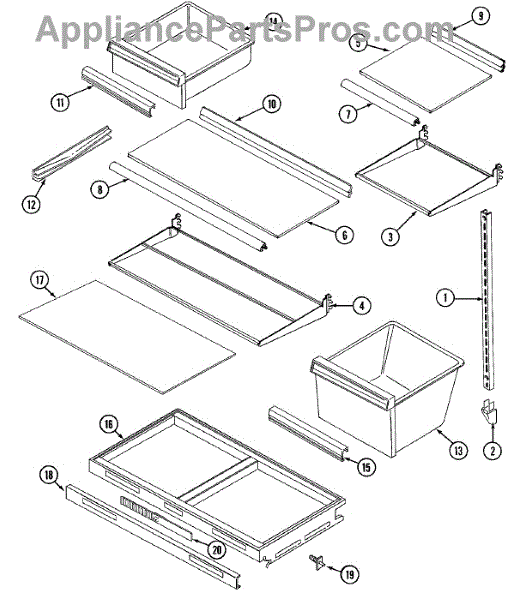 AppliancePartsPros.com

14
9
5
11
10
7
12
8
6
3
17
4
1
16
13
2
15
18
20
19