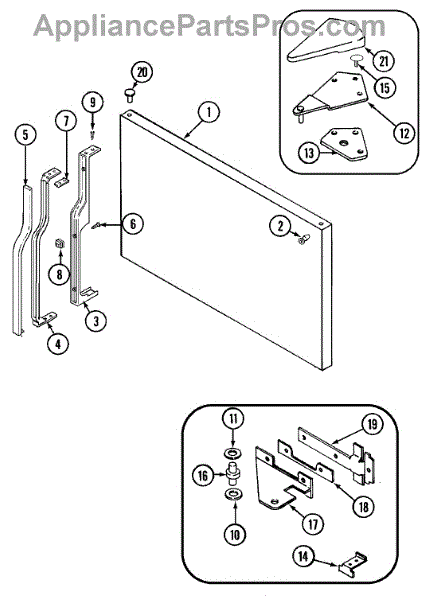 AppliancePartsPros.com

21
15
12
13
20
9
7
5
1
6
2
8
3
4
11
19
16
18
17
10
14