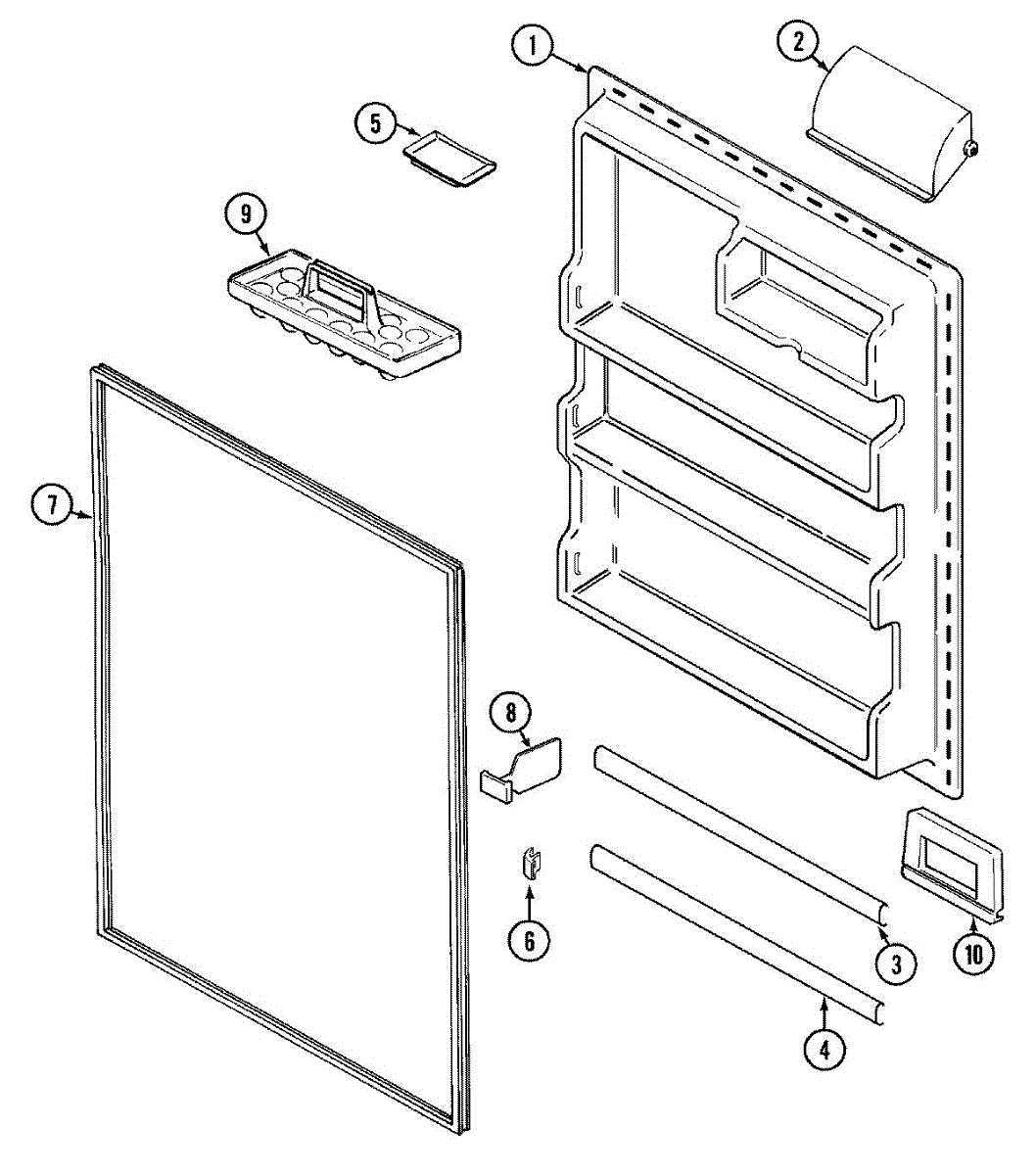 1
2
5
9
7
8
6
3
10
4