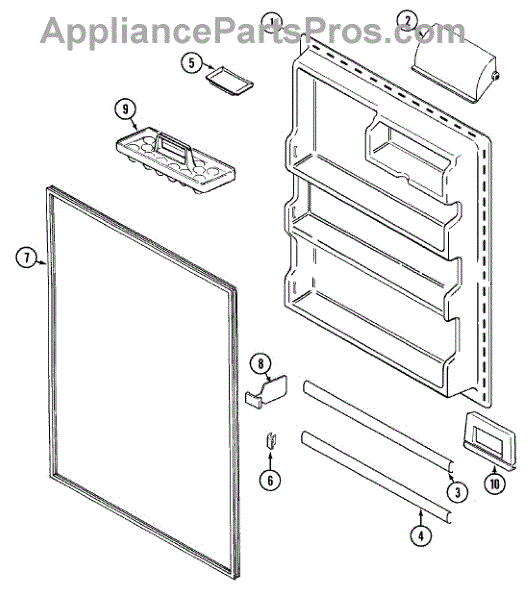 AppliancePartsPros.com

1
2
5
9
7
8
6
3
10
4