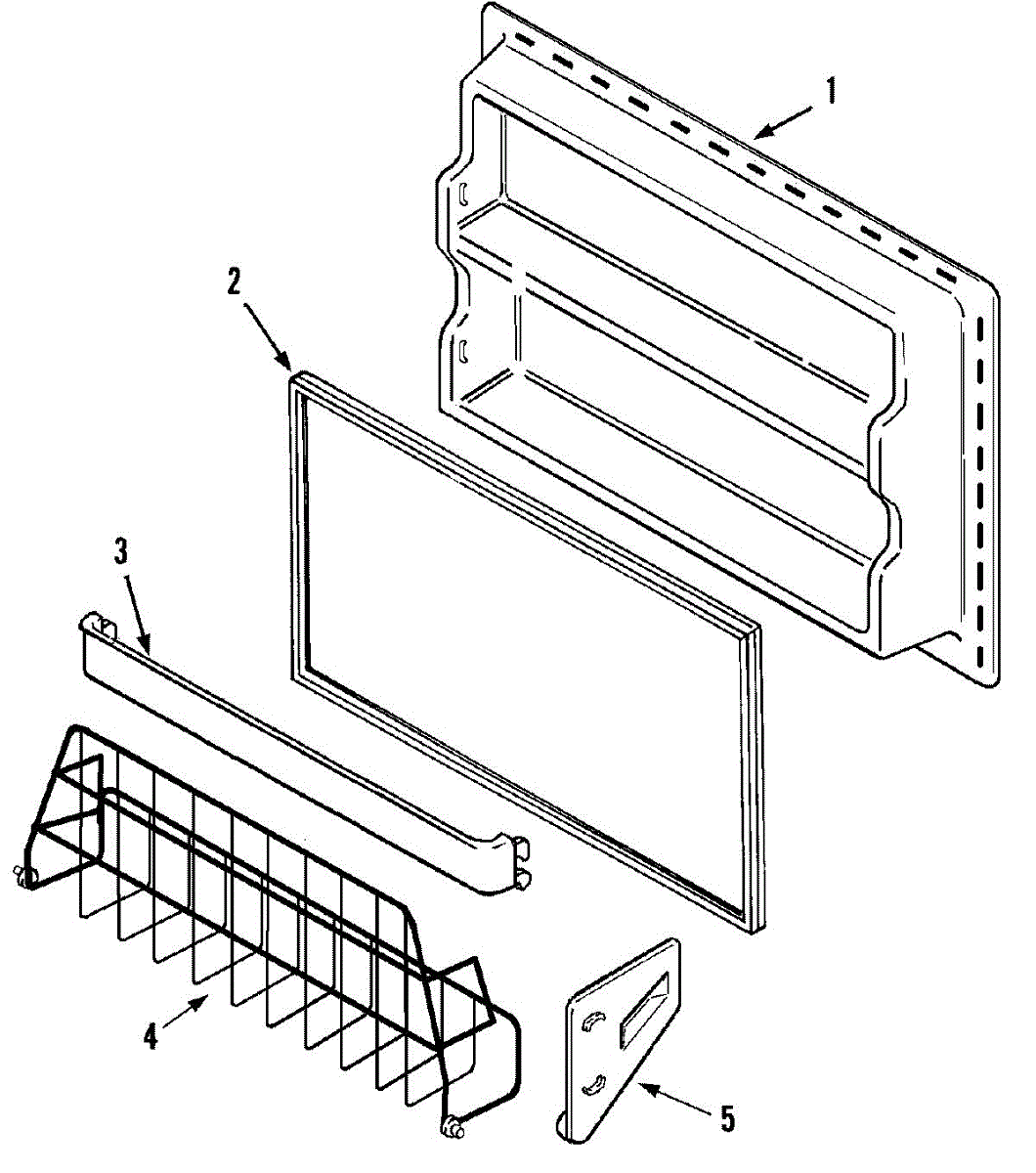 1
2
3
4
5