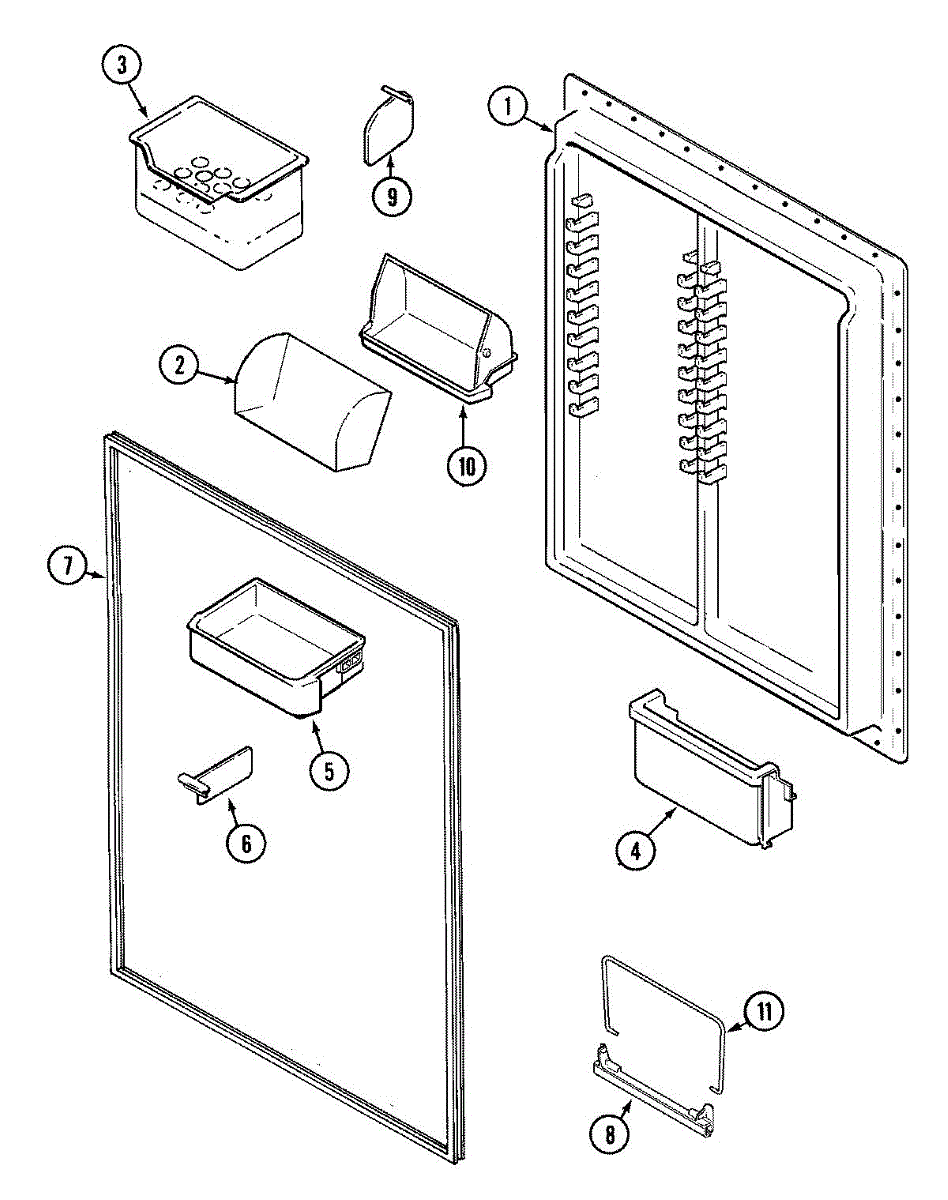 3
9
1
2
10
7
5
6
4
11
8