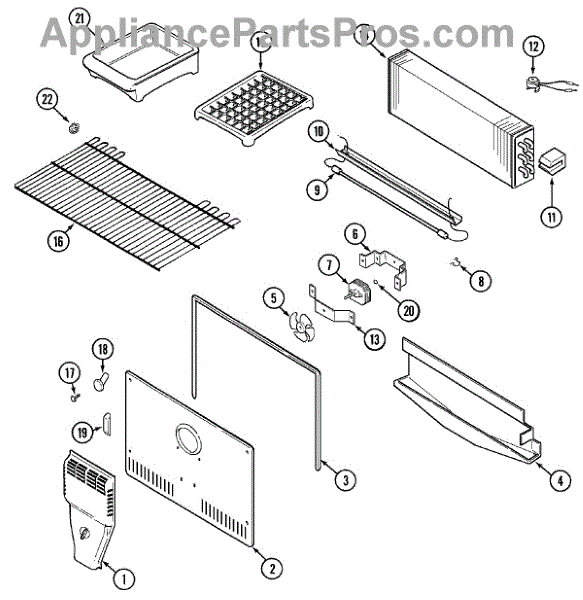 AppliancePartsPros.com

21
1
1
12
22
10
9
11
16
6
7
8
5
20
13
18
17
19
3
4
2
1