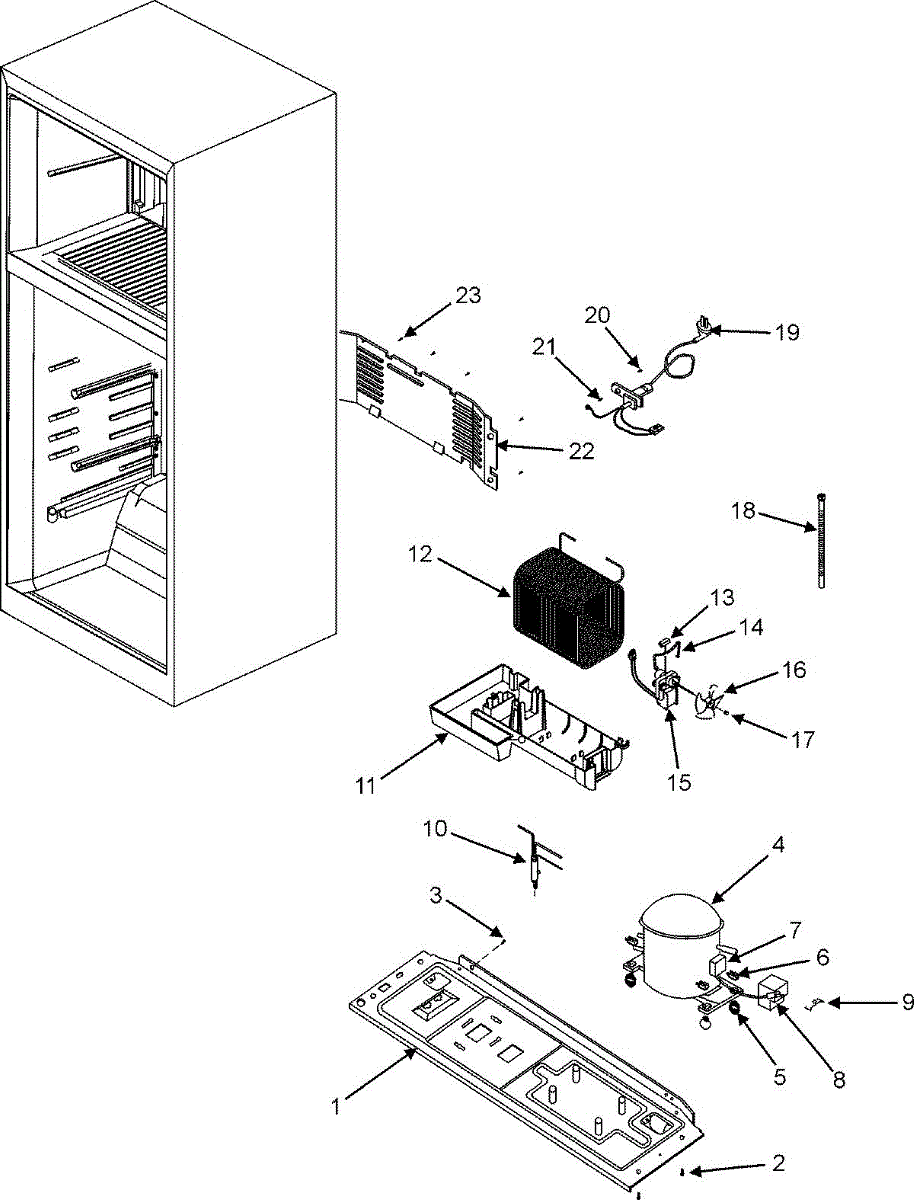 23
20
19
21
22
18
12
13
14
16
17
15
11
10
4
3
7
6
9
5
8
1
2