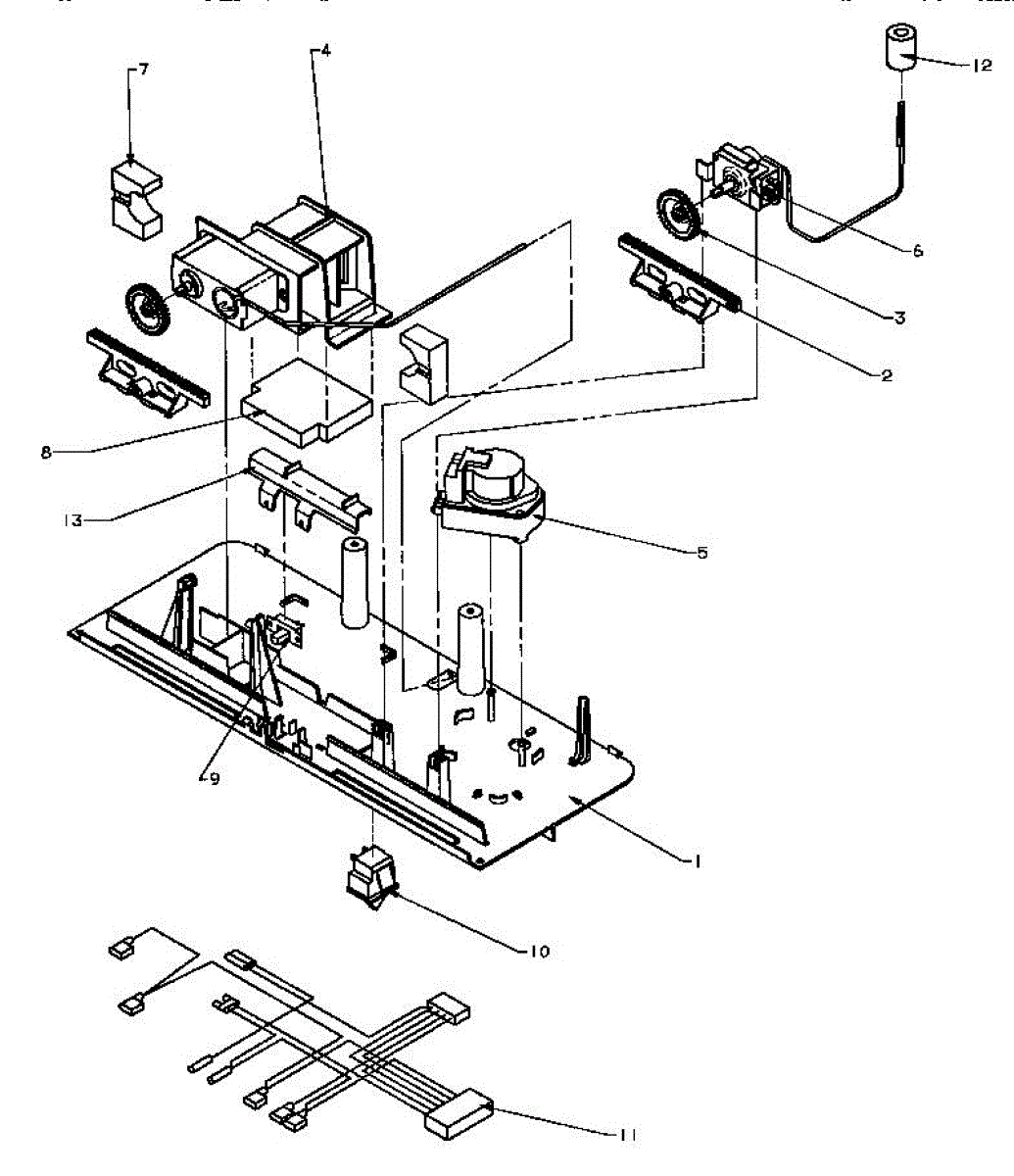 7
4
12
6
3
2
8
13
5
9
1
10
11