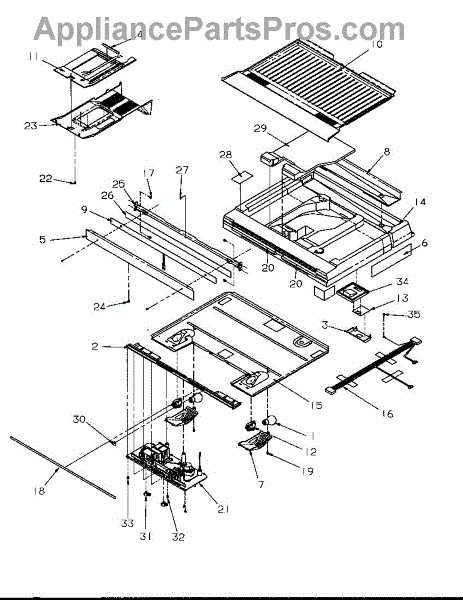 AppliancePartsPros.com

4
11
10
23
29
28
8
22
17
25
27
26
14
9
5
6
20
20
34
24
13
35
3
2
15
16
30
1
12
19
7
18
21
33
31
32