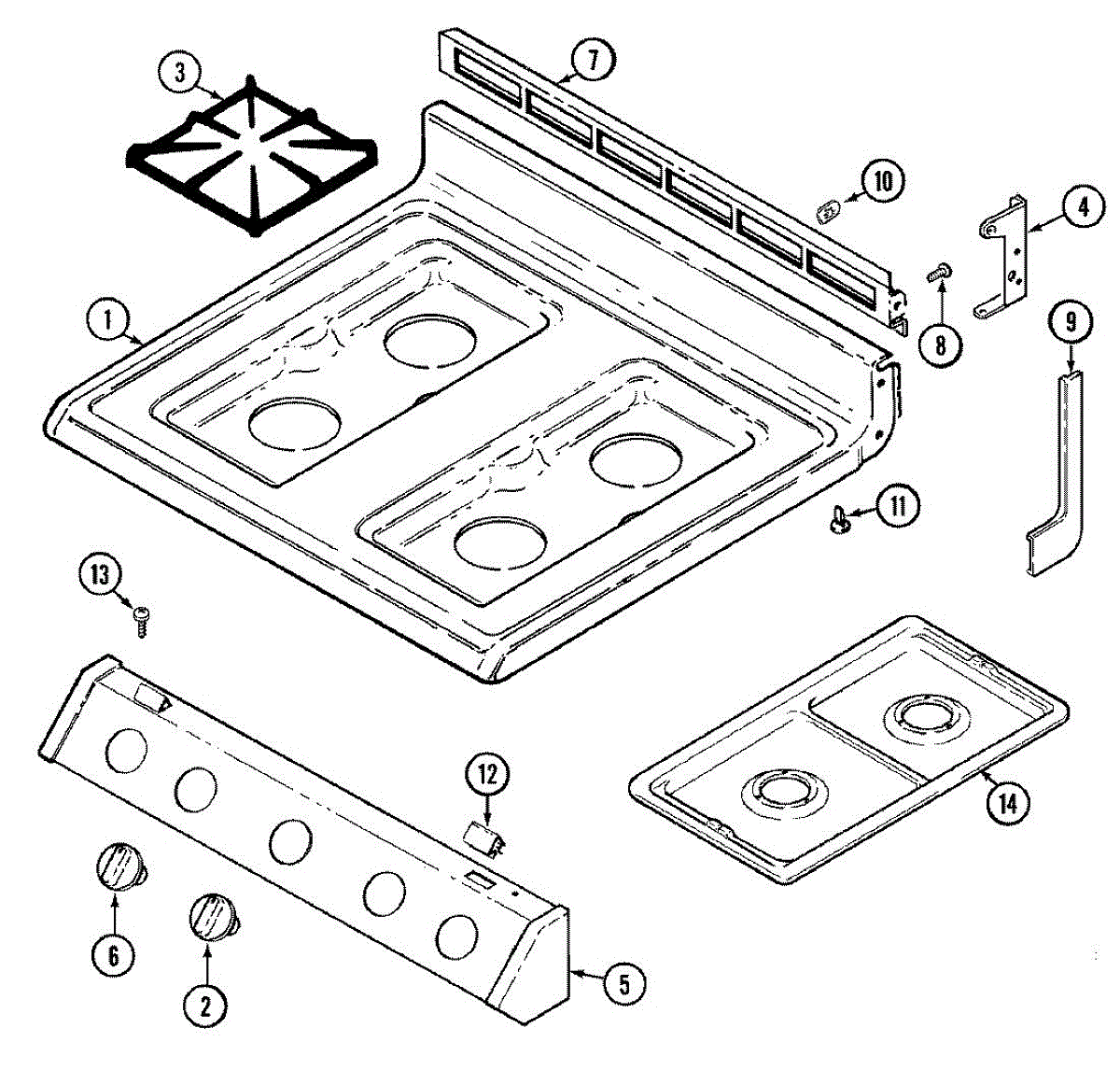 3
7
10
4
1
8
9
11
13
12
14
6
2
5