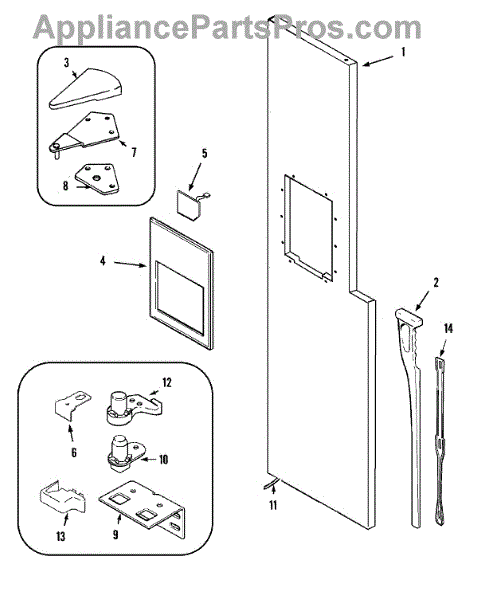 AppliancePartsPros.com

3
7
8
5
4
1
2
14
12
6
10
13
9
11