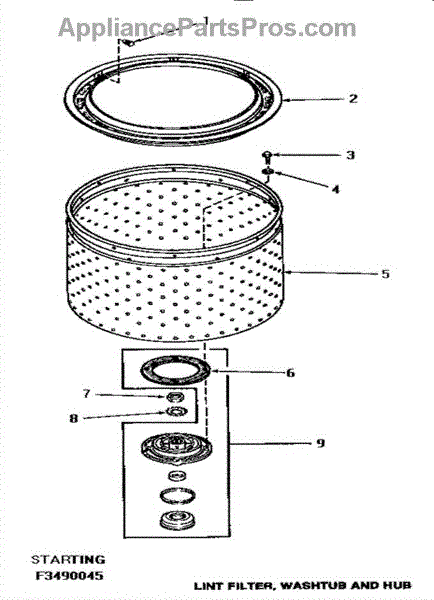 AppliancePartsPros.com

1
2
3
4
5
6
7
8
9

STARTING
F3490045

LINT FILTER, WASHTUB AND HUB