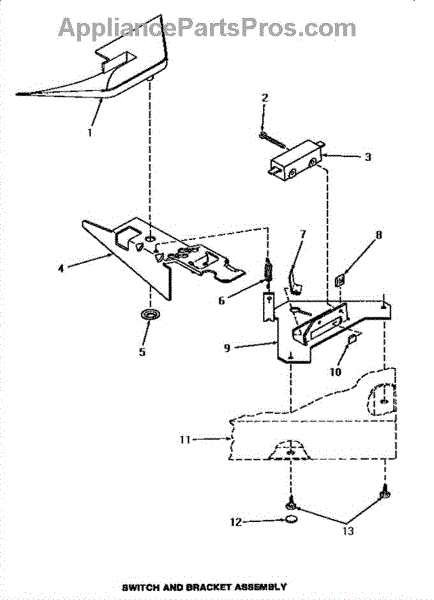 AppliancePartsPros.com

1

2

3

4

5

6

7

8

9

10

11

12

13

SWITCH AND BRACKET ASSEMBLY