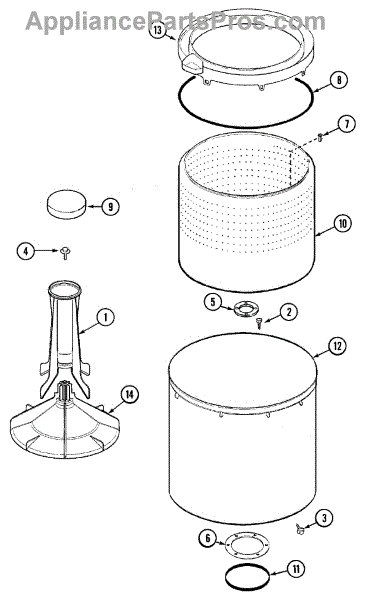 AppliancePartsPros.com

13
8
7
9
10
4
5
2
1
12
14
3
6
11