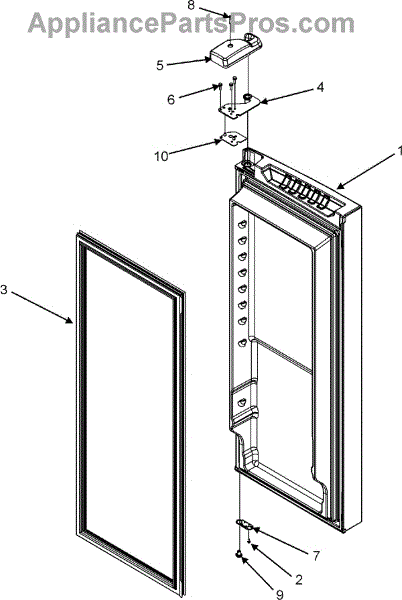 AppliancePartsPros.com

8
5
6
4
10
1
3
7
2
9