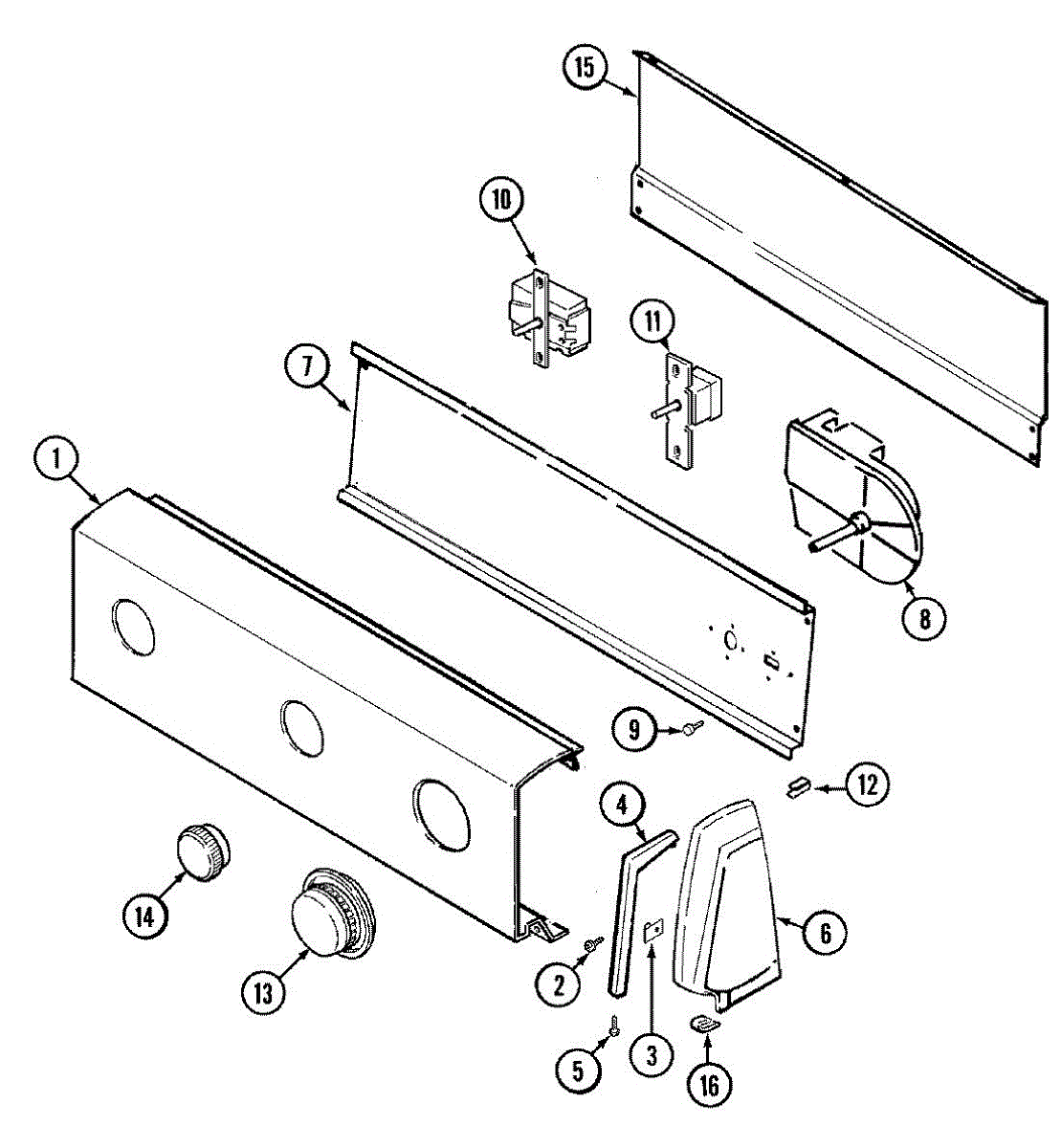 15
10
11
7
1
8
9
12
4
6
14
13
2
5
3
16