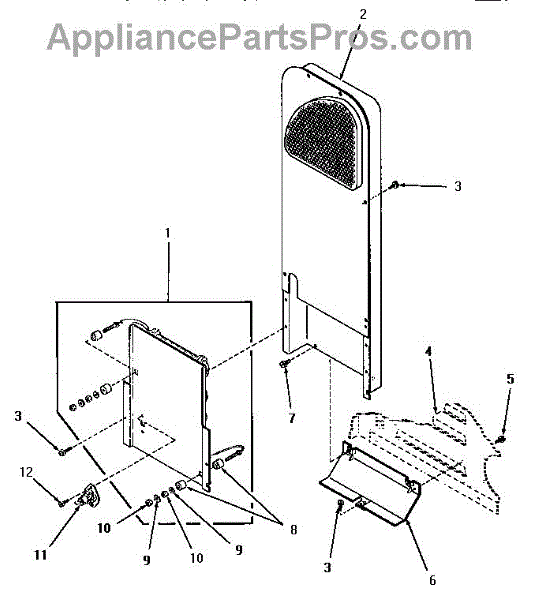 AppliancePartsPros.com

2
3
1
4
5
7
3
12
11
10
9
10
9
8
3
6