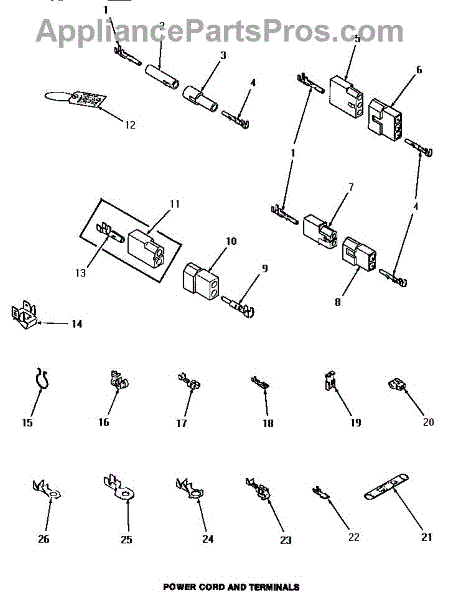 AppliancePartsPros.com

1
2
3
4
5
6
12
1
4
7
11
10
9
13
8
14
15
16
17
18
19
20
26
25
24
23
22
21

POWER CORD AND TERMINALS