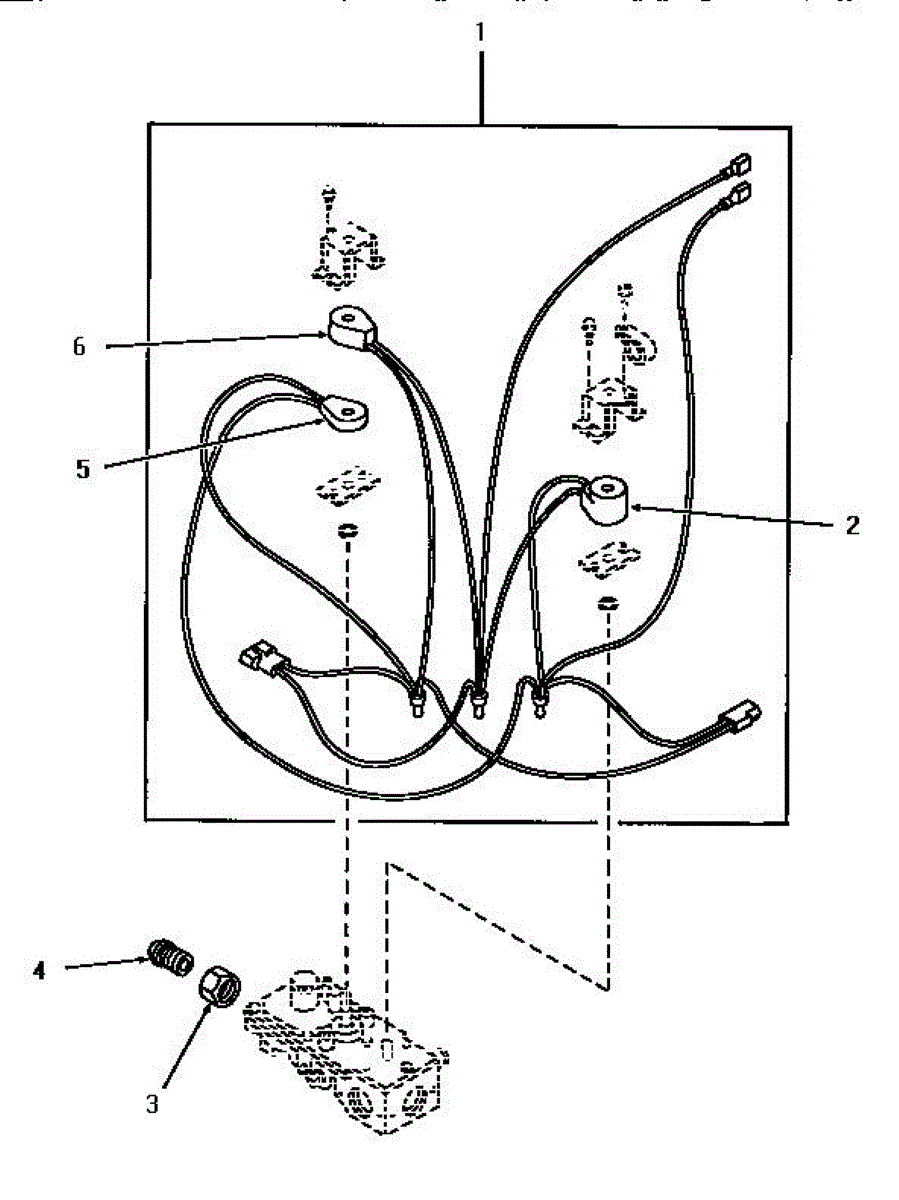 1
6
5
2
4
3