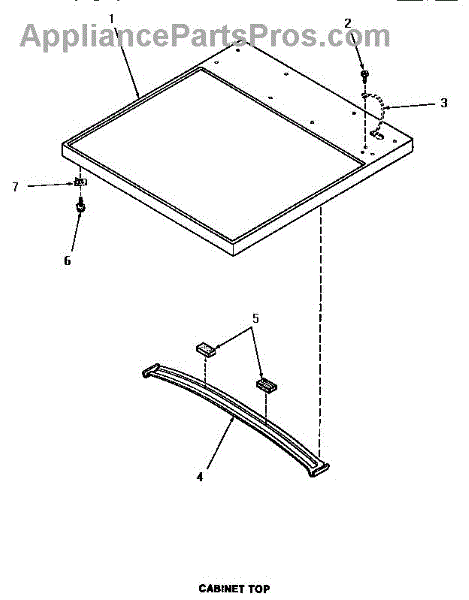 AppliancePartsPros.com

1
2
3
7
6
5
4

CABINET TOP