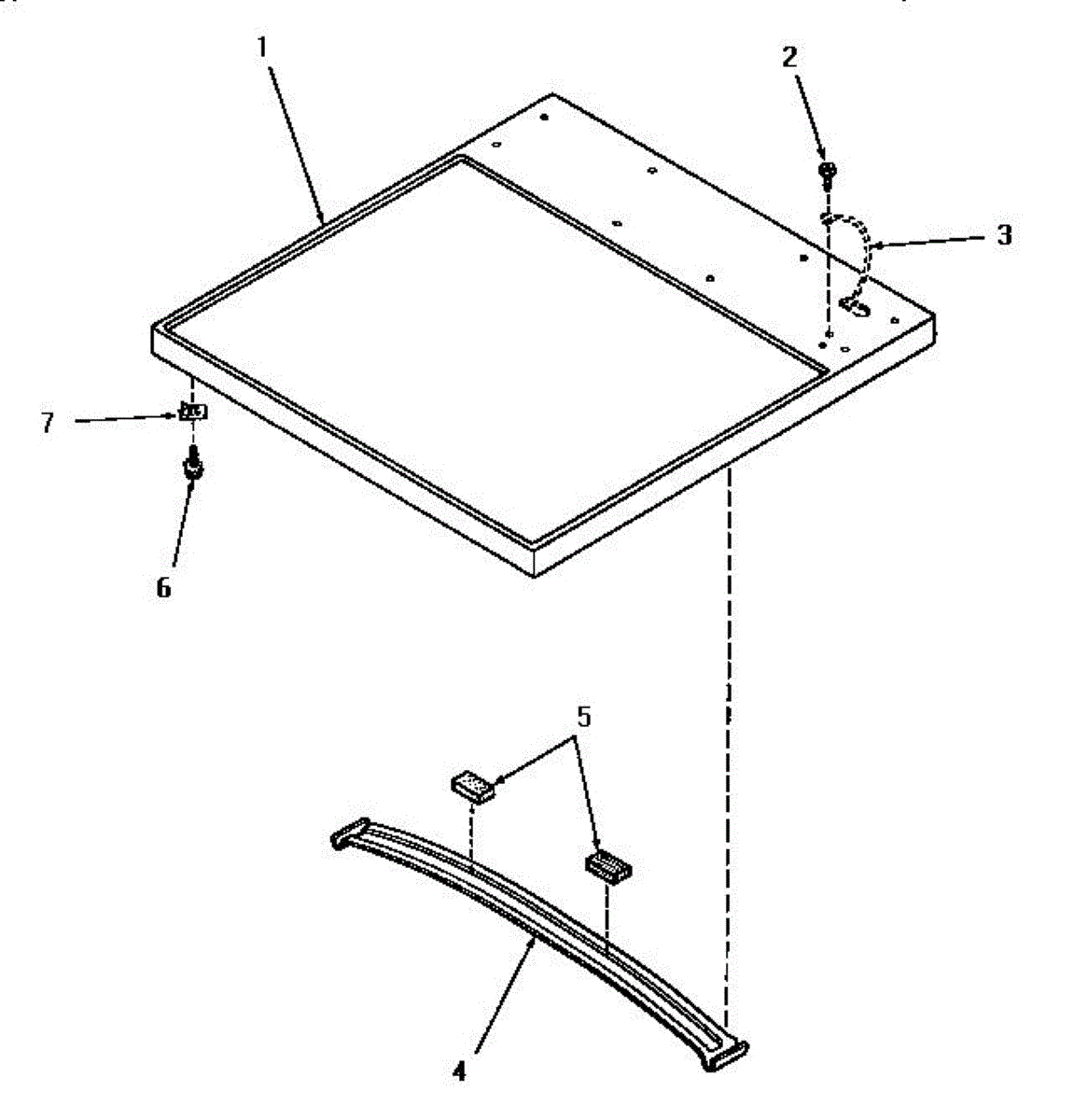 1
2
3
7
6
5
4