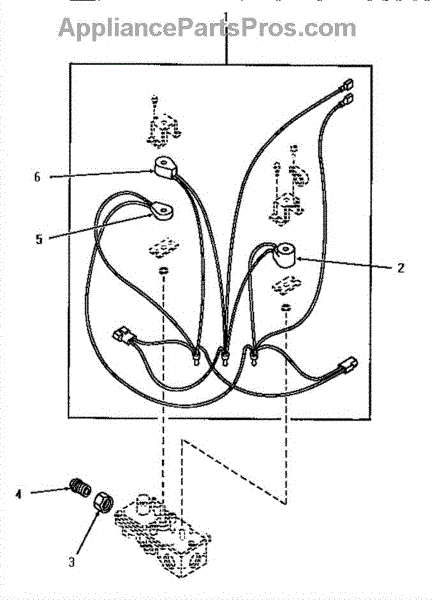 AppliancePartsPros.com

1

6

5

2

4

3