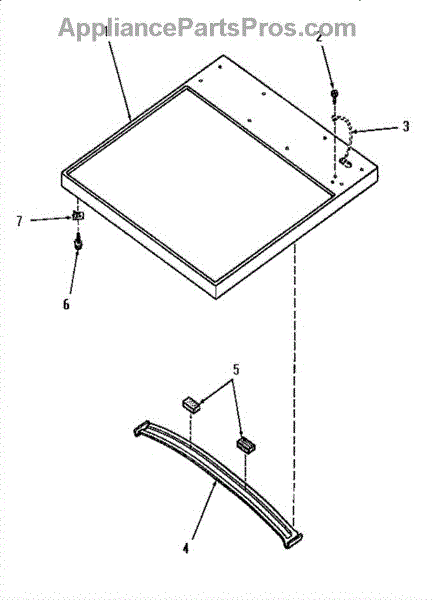 AppliancePartsPros.com
1
2
3
7
6
5
4