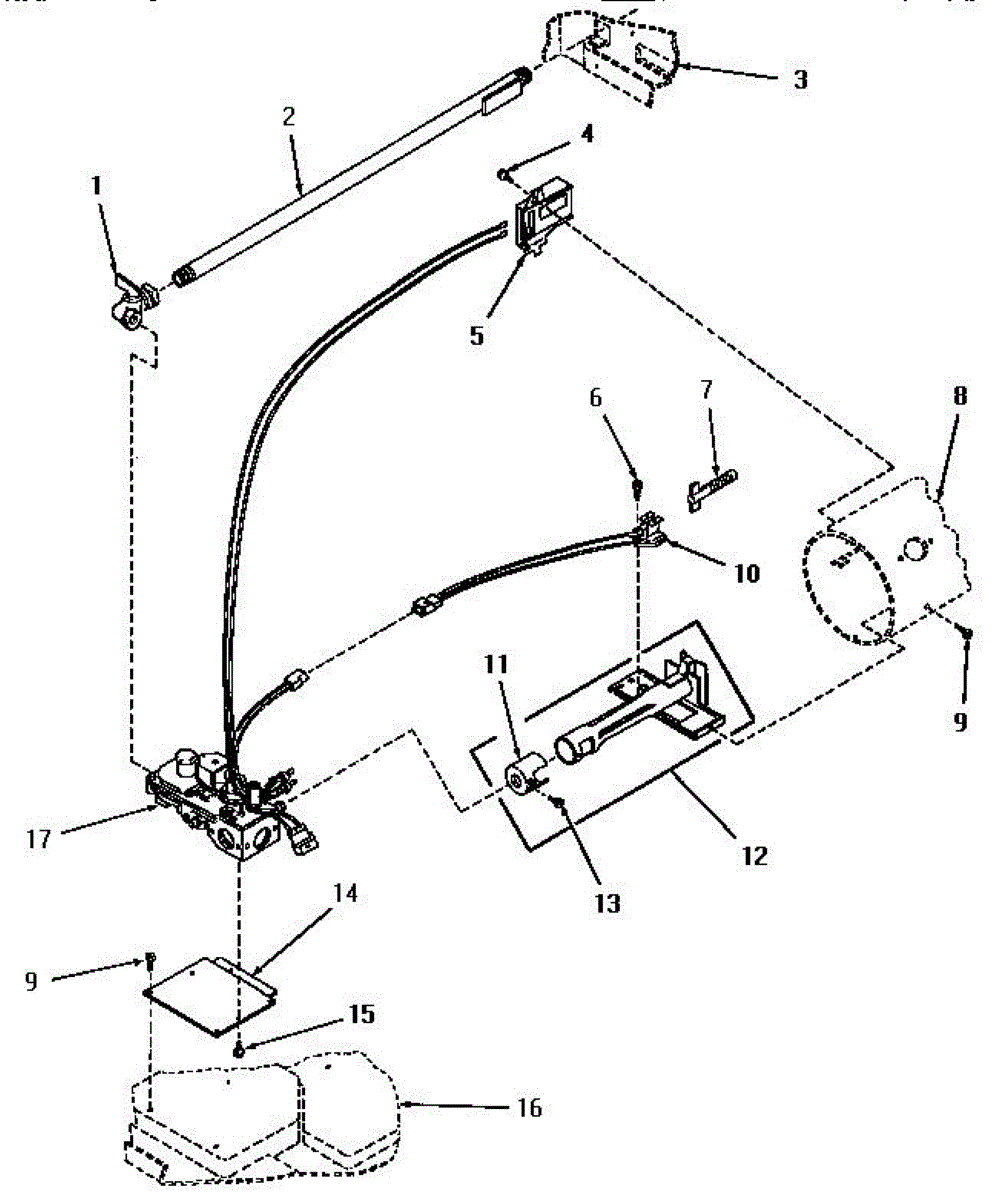 3
2
4
1
5
6
7
8
10
11
9
17
12
13
14
9
15
16