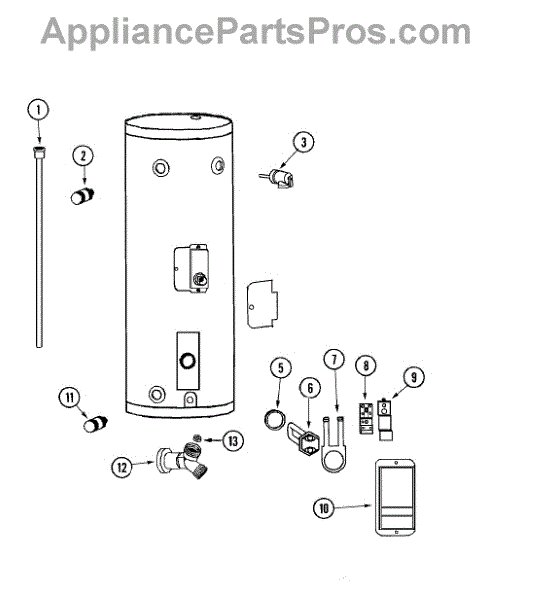 AppliancePartsPros.com

1
2
3
5
6
7
8
9
11
13
12
10