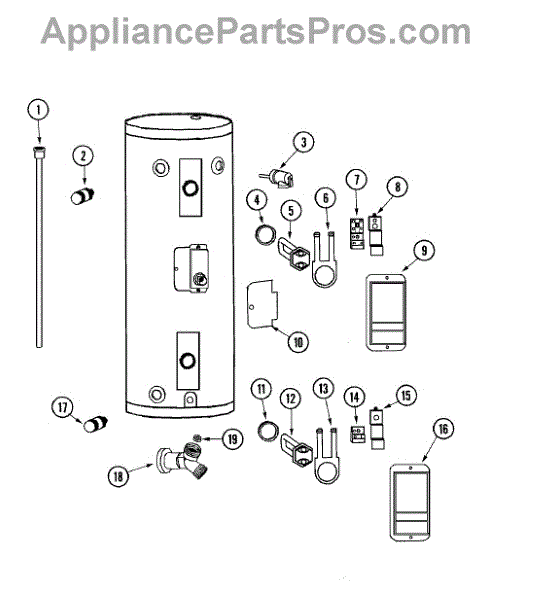 AppliancePartsPros.com

1
2
3
4
5
6
7
8
9
10
11
12
13
14
15
16
17
18
19