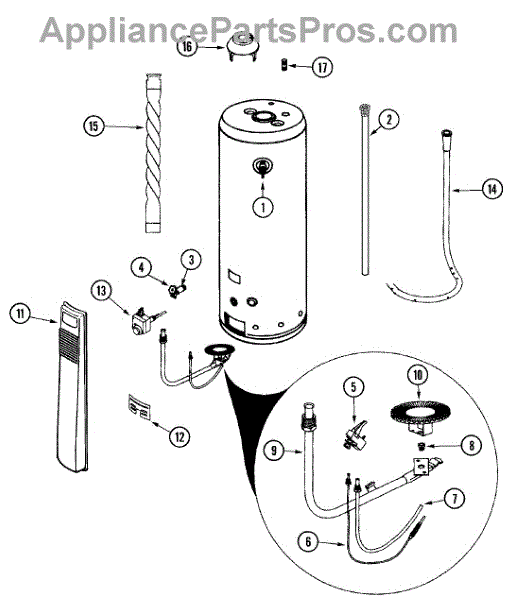 AppliancePartsPros.com

16
17
15
2
14
1
4
3
13
11
12
5
10
9
8
7
6