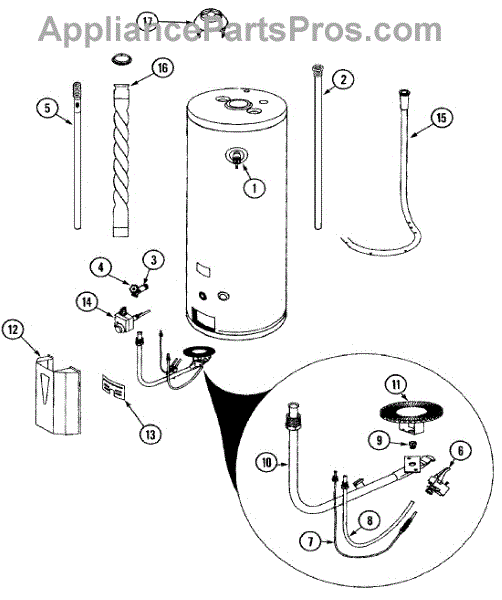 AppliancePartsPros.com

17

16

5

2

15

1

4

3

14

12

13

11

9

6

10

8

7