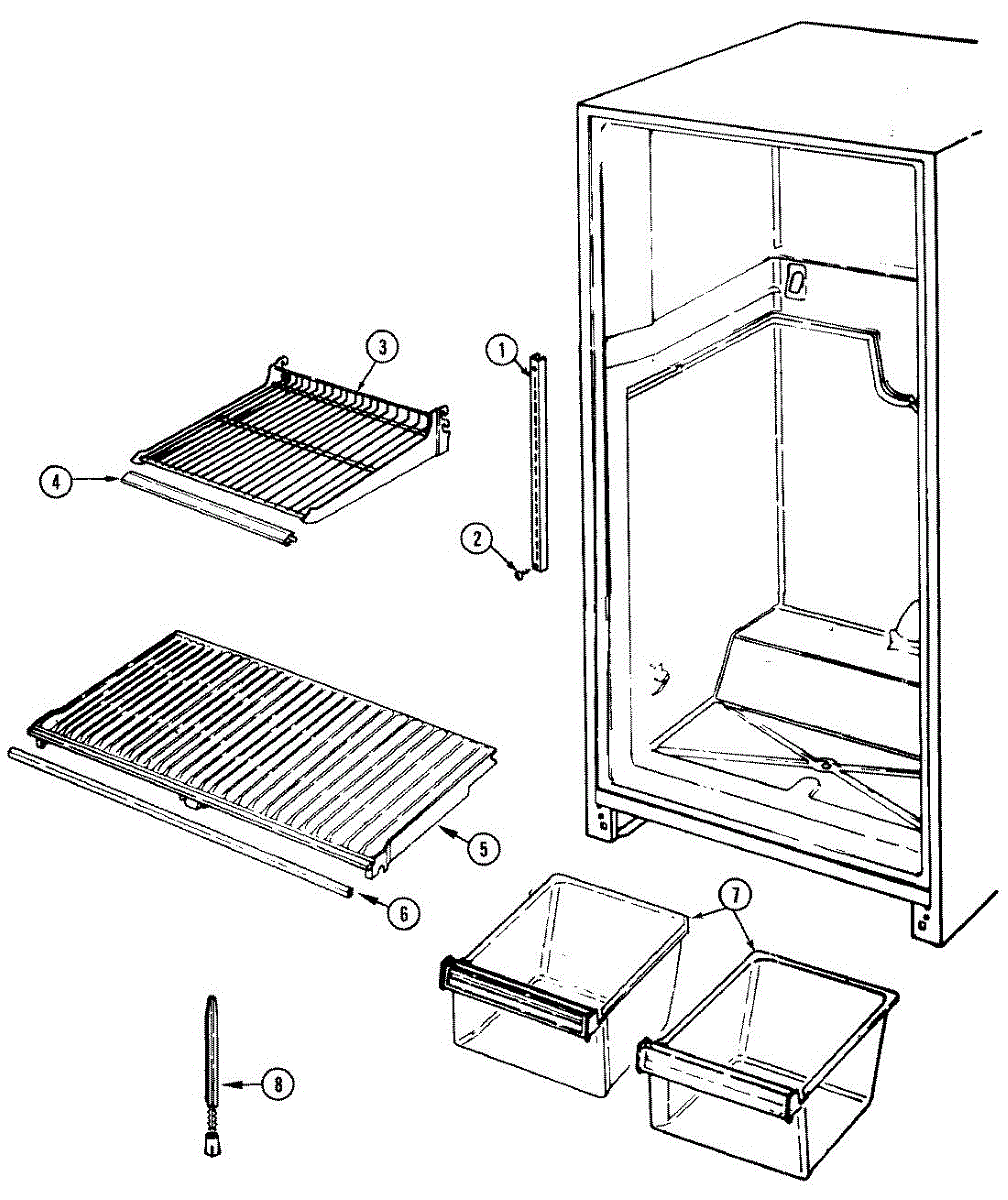 3
1
4
2
5
6
7
8