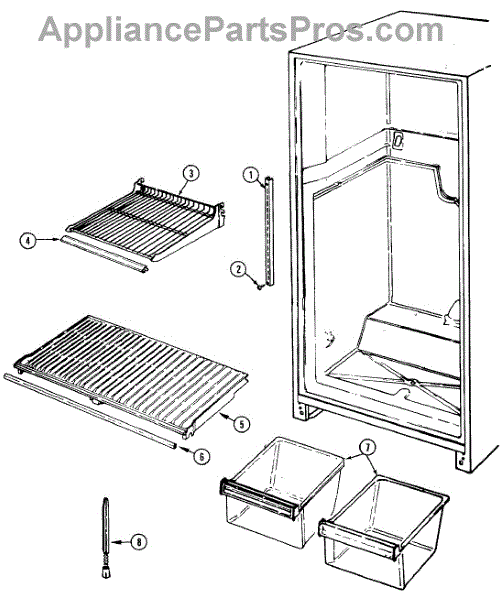 AppliancePartsPros.com

3
1
4
2
5
6
7
8