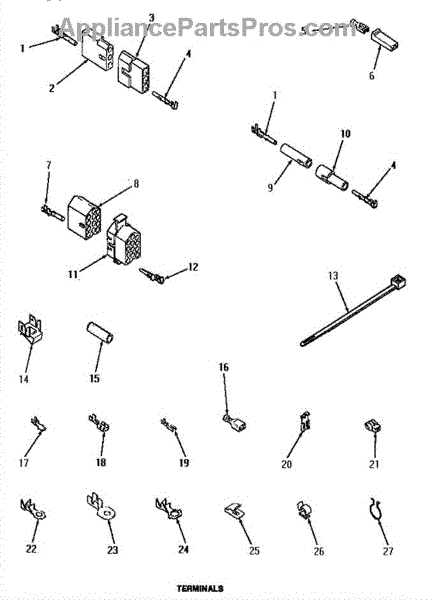 AppliancePartsPros.com

1
2
3
4
5
6
1
10
9
4
7
8
11
12
13
14
15
16
17
18
19
20
21
22
23
24
25
26
27

TERMINALS