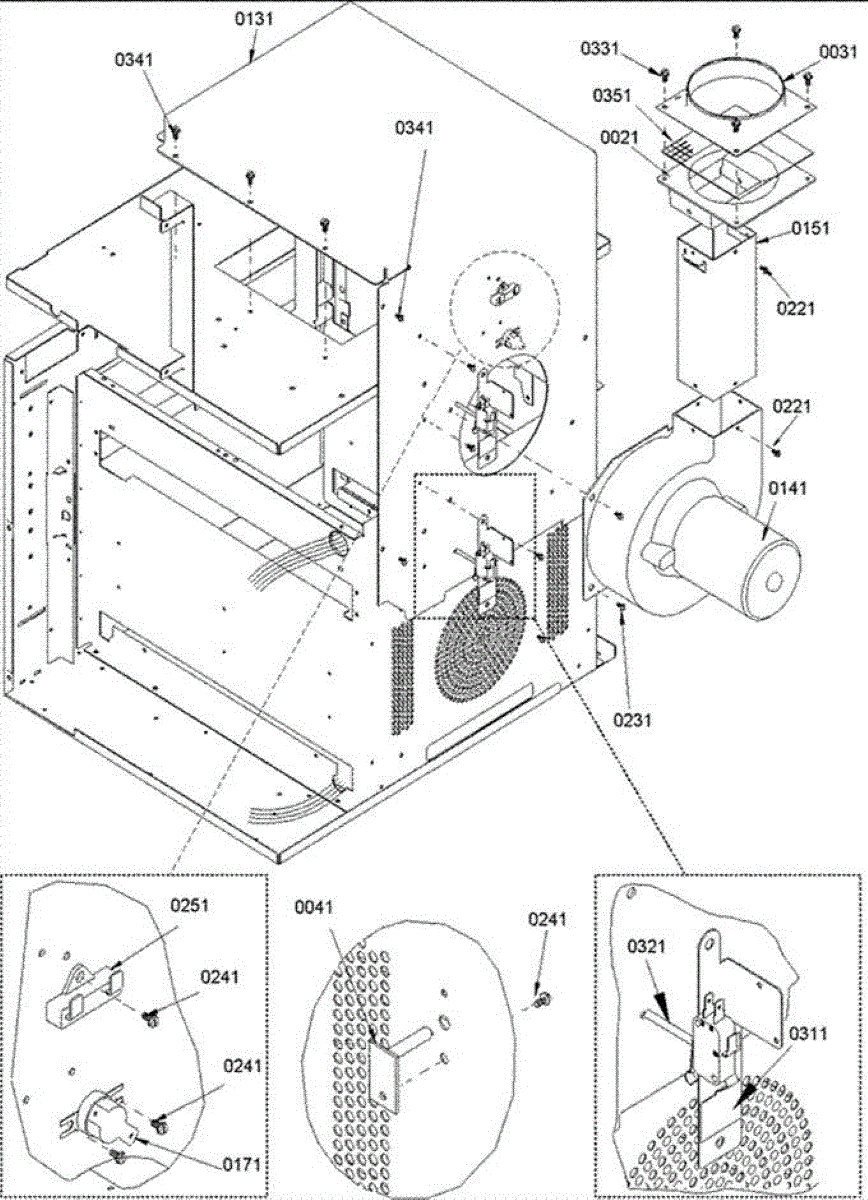 0131
0341
0341
0331
0031
0351
0021
0151
0221
0221
0141
0231
0251
0241
0241
0171
0041
0241
0321
0311